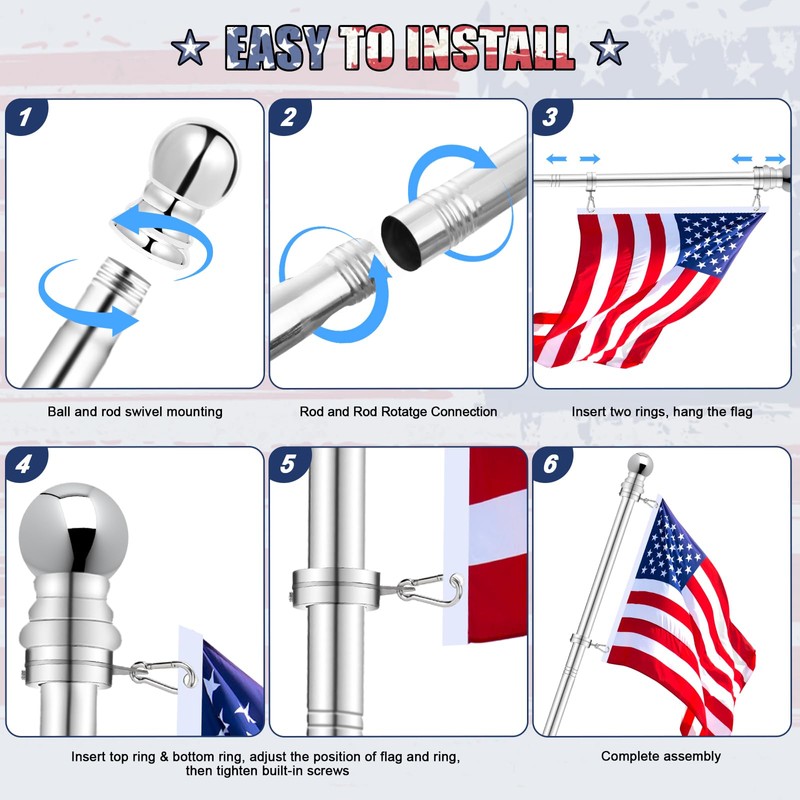 EASY TO INSTALL

1

Ball and rod swivel mounting

2

Rod and Rod Rotatge Connection

3

Insert two rings, hang the flag

4

5

Insert top ring & bottom ring, adjust the position of flag and ring, then tighten built-in screws

6

Complete assembly