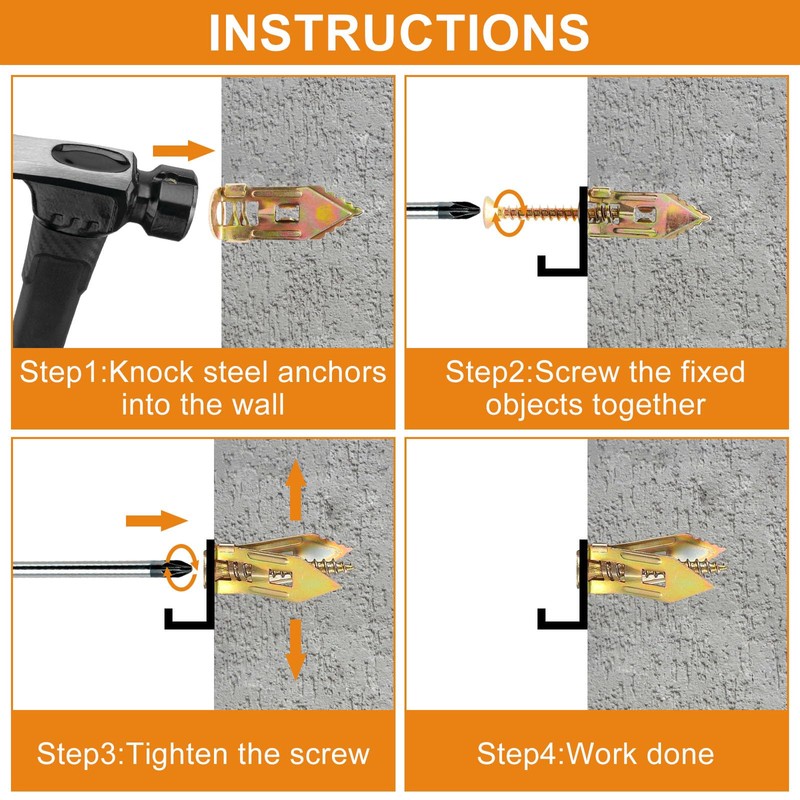 INSTRUCTIONS

Step1:Knock steel anchors into the wall

Step2:Screw the fixed objects together

Step3:Tighten the screw

Step4:Work done