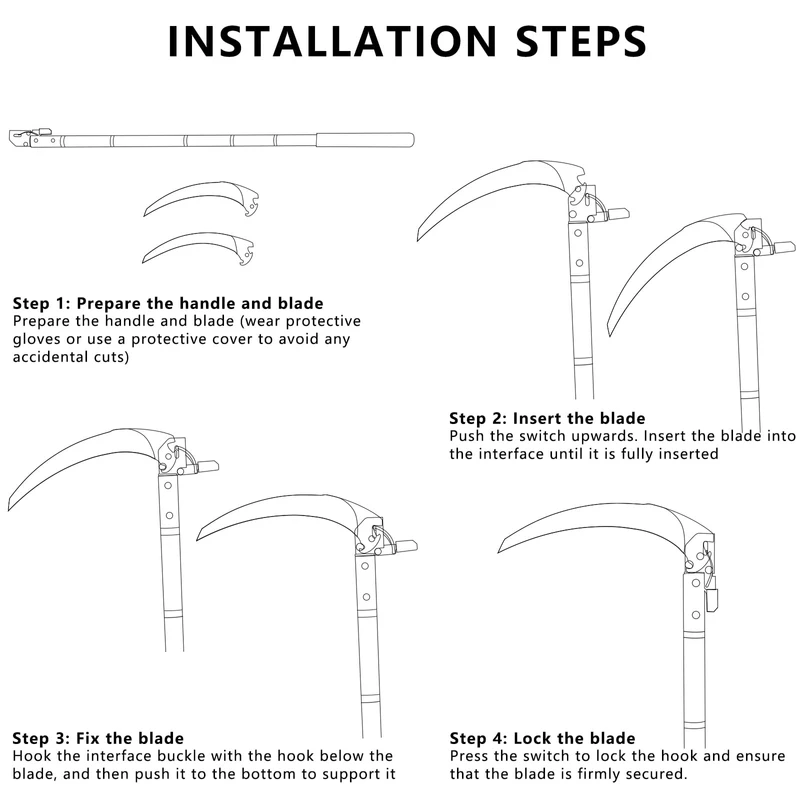 INSTALLATION STEPS

Step 1: Prepare the handle and blade
Prepare the handle and blade (wear protective gloves or use a protective cover to avoid any accidental cuts)

Step 2: Insert the blade
Push the switch upwards. Insert the blade into the interface until it is fully inserted

Step 3: Fix the blade
Hook the interface buckle with the hook below the blade, and then push it to the bottom to support it

Step 4: Lock the blade
Press the switch to lock the hook and ensure that the blade is firmly secured.