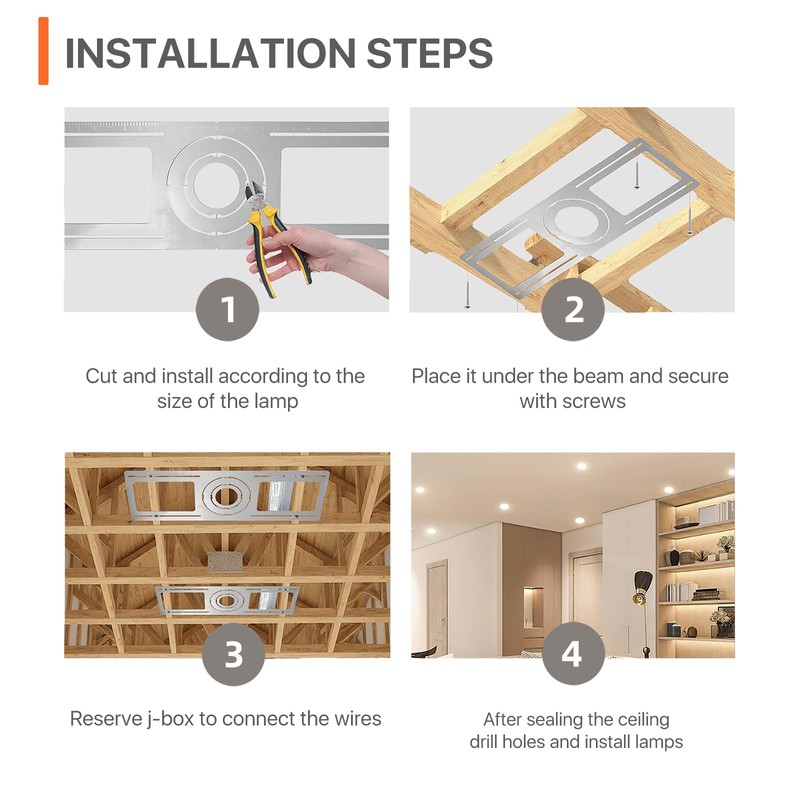 INSTALLATION STEPS

1

Cut and install according to the size of the lamp

2

Place it under the beam and secure with screws

3

Reserve j-box to connect the wires

4

After sealing the ceiling drill holes and install lamps