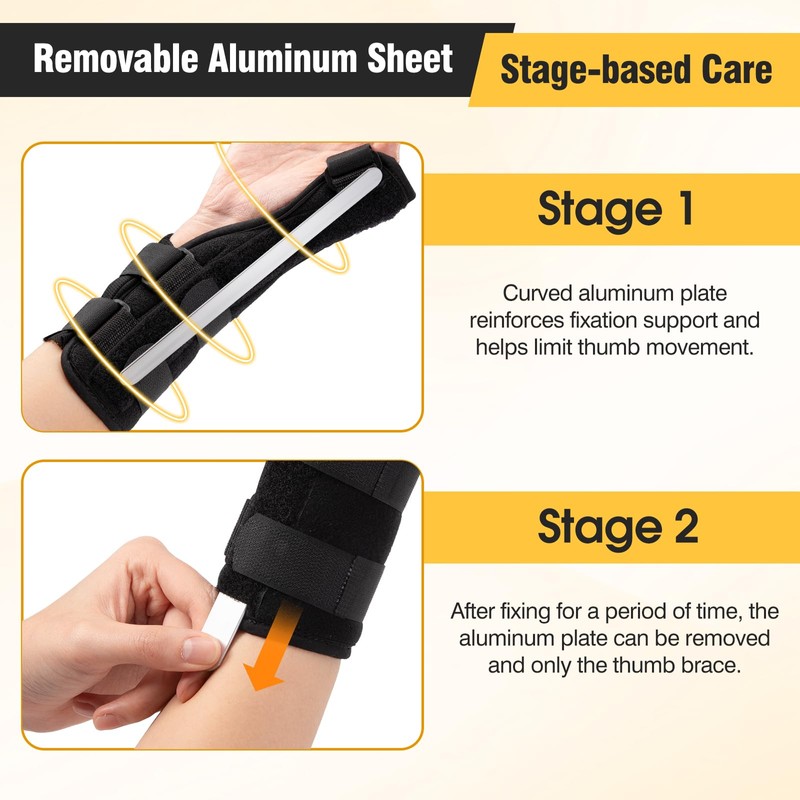 Removable Aluminum Sheet

Stage-based Care

Stage 1

Curved aluminum plate reinforces fixation support and helps limit thumb movement.

Stage 2

After fixing for a period of time, the aluminum plate can be removed and only the thumb brace.