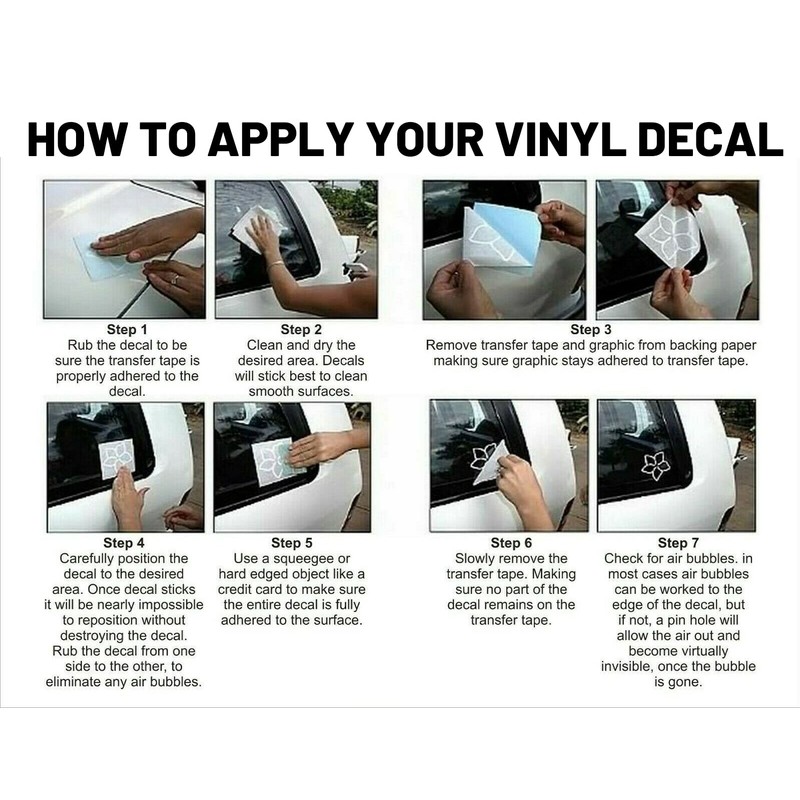 HOW TO APPLY YOUR VINYL DECAL

Step 1
Rub the decal to be sure the transfer tape is properly adhered to the decal.

Step 2
Clean and dry the desired area. Decals will stick best to clean smooth surfaces.

Step 3
Remove transfer tape and graphic from backing paper making sure graphic stays adhered to transfer tape.

Step 4
Carefully position the decal to the desired area. Once decal sticks it will be nearly impossible to reposition without destroying the decal. Rub the decal from one side to the other, to eliminate any air bubbles.

Step 5
Use a squeegee or hard edged object like a credit card to make sure the entire decal is fully adhered to the surface.

Step 6
Slowly remove the transfer tape. Making sure no part of the decal remains on the transfer tape.

Step 7
Check for air bubbles. in most cases air bubbles can be worked to the edge of the decal, but if not, a pin hole will allow the air out and become virtually invisible, once the bubble is gone.