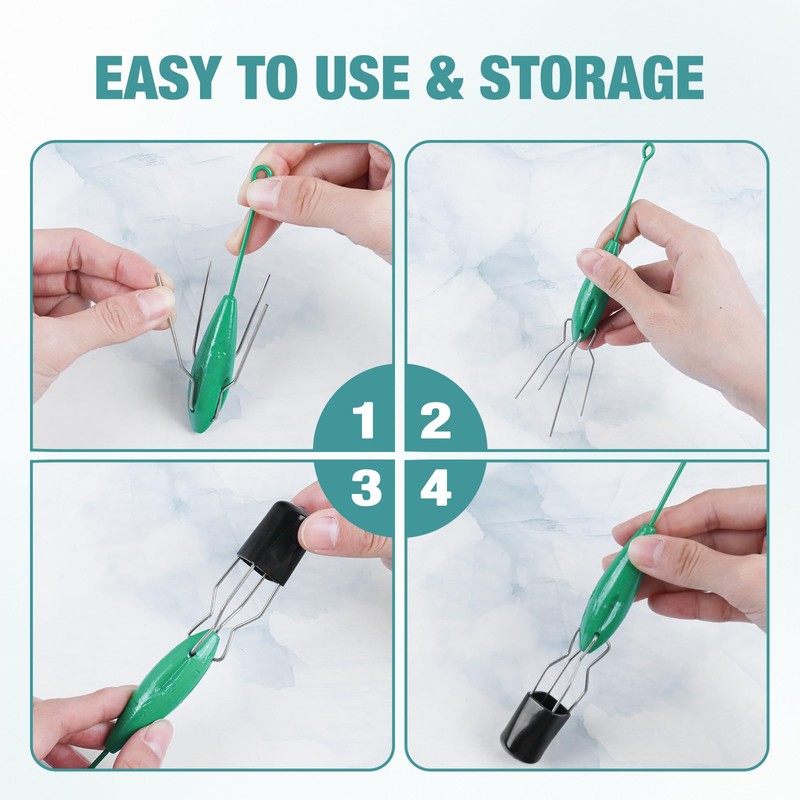 EASY TO USE & STORAGE

1 2
3 4