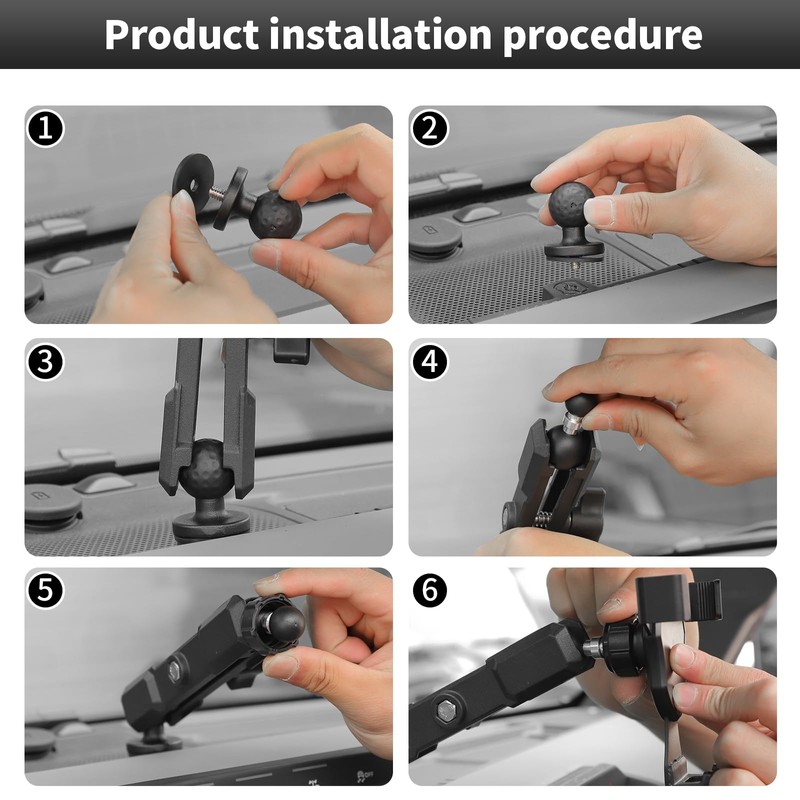 Product installation procedure

1

2

3

4

5

6