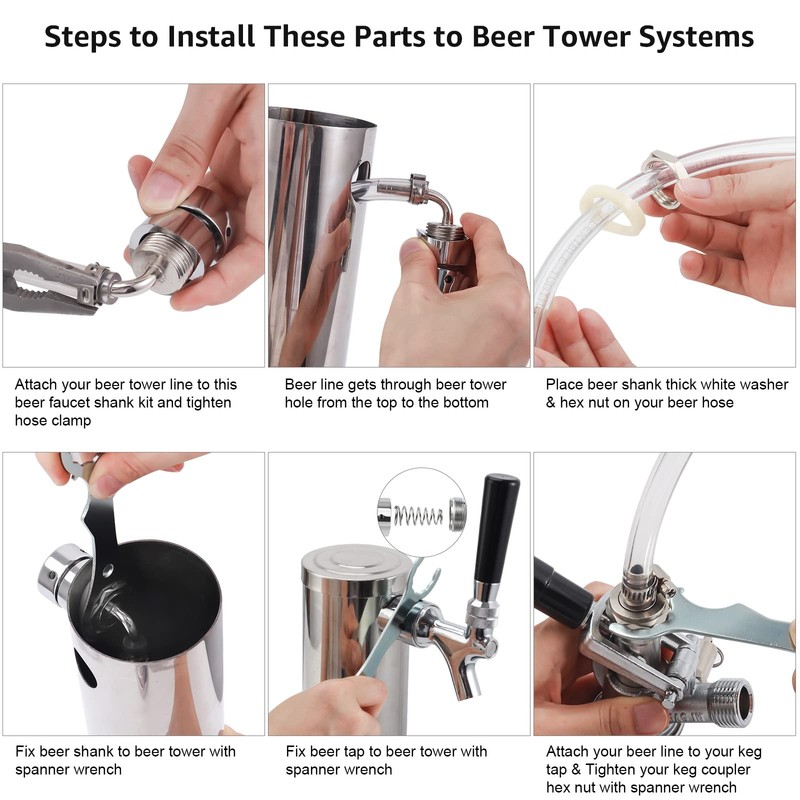 Steps to Install These Parts to Beer Tower Systems

Attach your beer tower line to this beer faucet shank kit and tighten hose clamp

Beer line gets through beer tower hole from the top to the bottom

Place beer shank thick white washer & hex nut on your beer hose

Fix beer shank to beer tower with spanner wrench

Fix beer tap to beer tower with spanner wrench

Attach your beer line to your keg tap & Tighten your keg coupler hex nut with spanner wrench