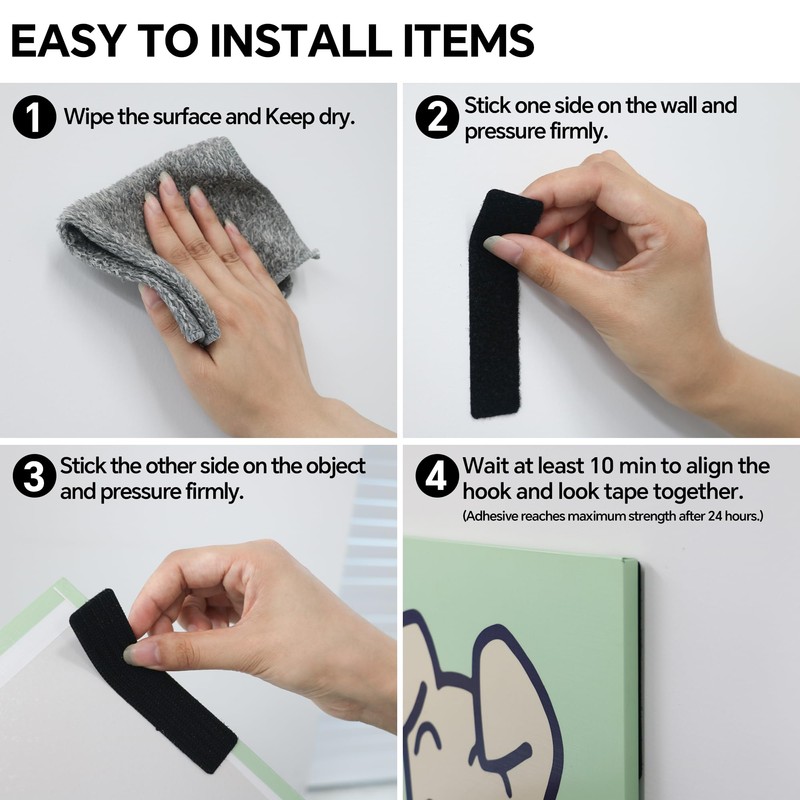 EASY TO INSTALL ITEMS

1 Wipe the surface and Keep dry.

2 Stick one side on the wall and pressure firmly.

3 Stick the other side on the object and pressure firmly.

4 Wait at least 10 min to align the hook and look tape together.
(Adhesive reaches maximum strength after 24 hours.)