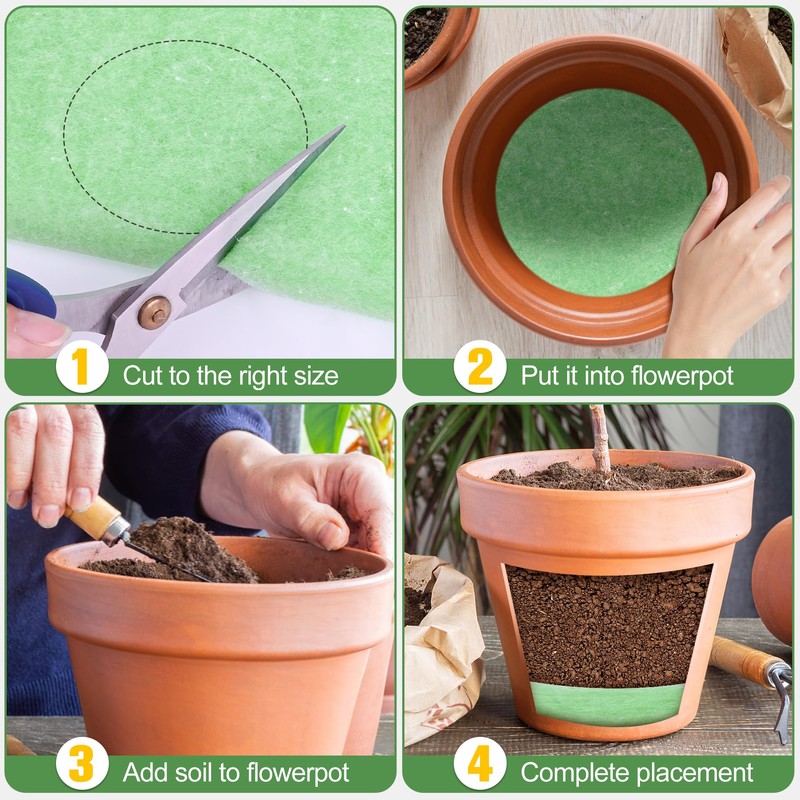 1 Cut to the right size

2 Put it into flowerpot

3 Add soil to flowerpot

4 Complete placement