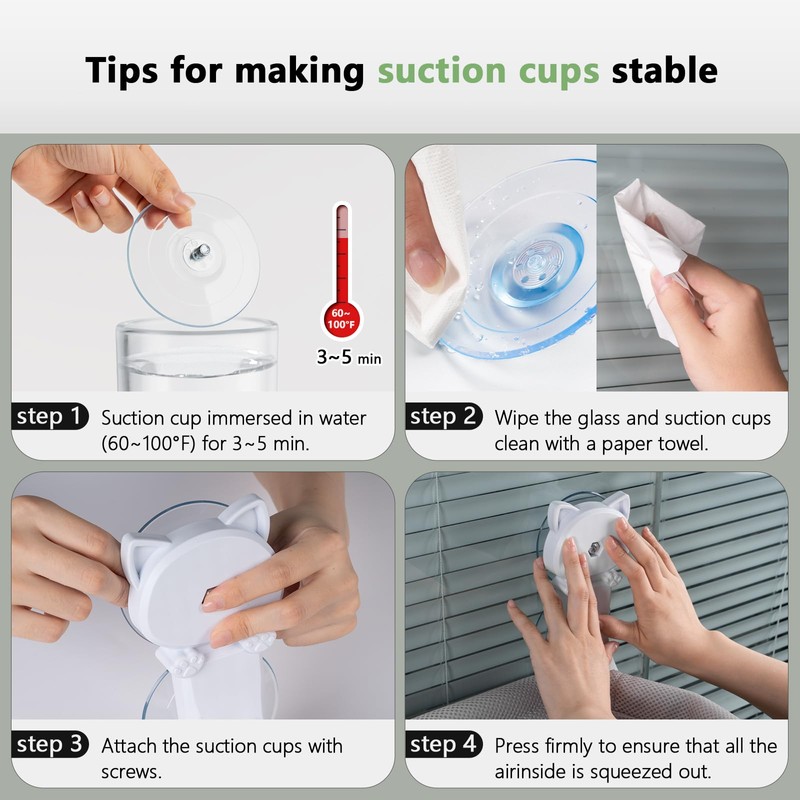 Tips for making suction cups stable

60~100°F

3~5 min

step 1 Suction cup immersed in water (60~100°F) for 3~5 min.

step 2 Wipe the glass and suction cups clean with a paper towel.

step 3 Attach the suction cups with screws.

step 4 Press firmly to ensure that all the airinside is squeezed out.