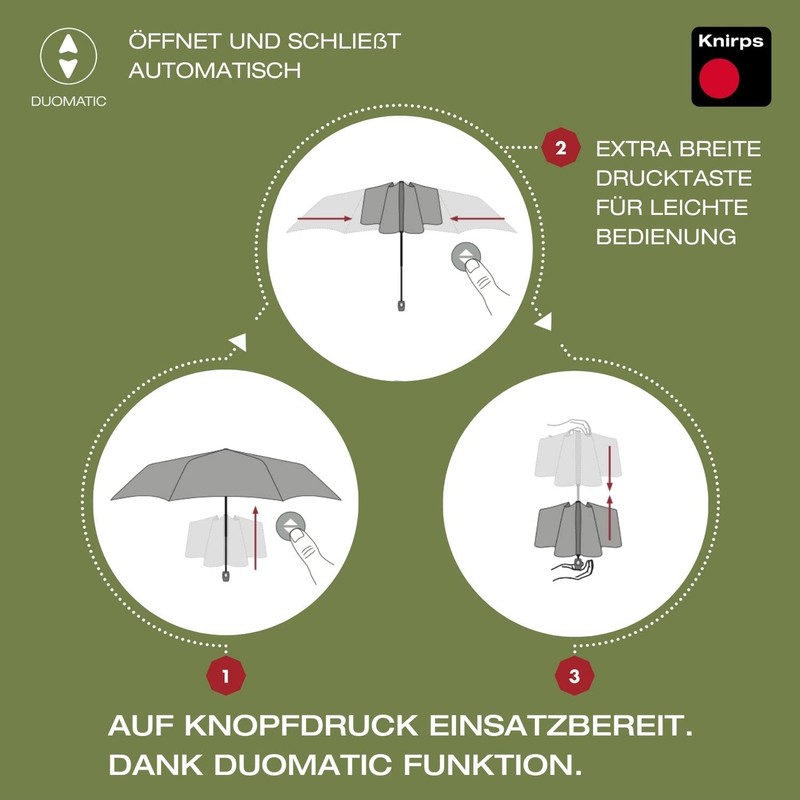 DUOMATIC

ÖFFNET UND SCHLIEßT AUTOMATISCH

Knirps

2

EXTRA BREITE DRUCKTASTE FÜR LEICHTE BEDIENUNG

1

3

AUF KNOPFDRUCK EINSATZBEREIT. DANK DUOMATIC FUNKTION.