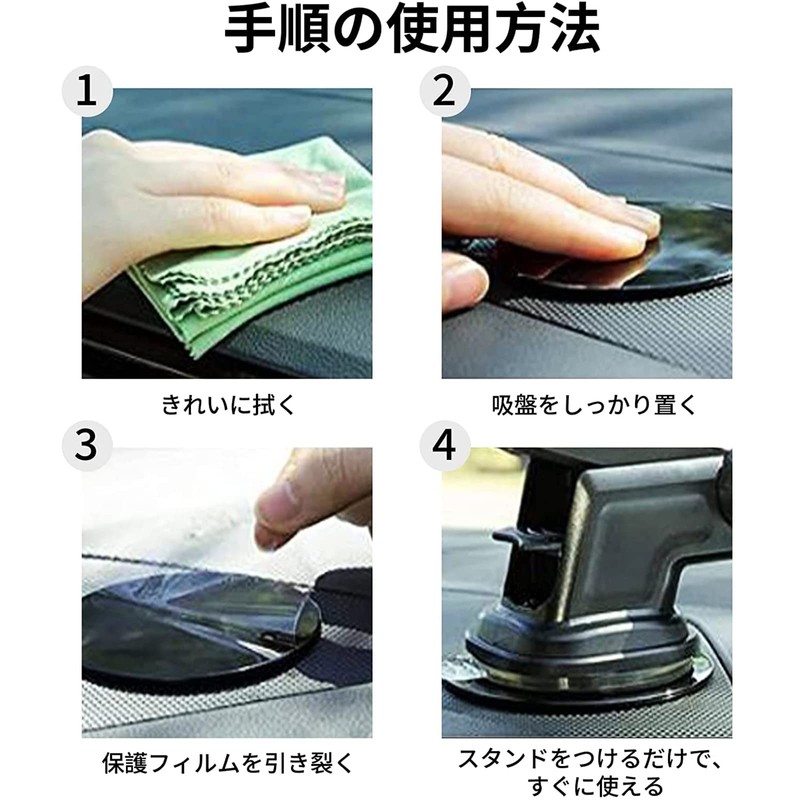 手順の使用方法

1

きれいに拭く

2

吸盤をしっかり置く

3

保護フィルムを引き裂く

4

スタンドをつけるだけで、すぐに使える