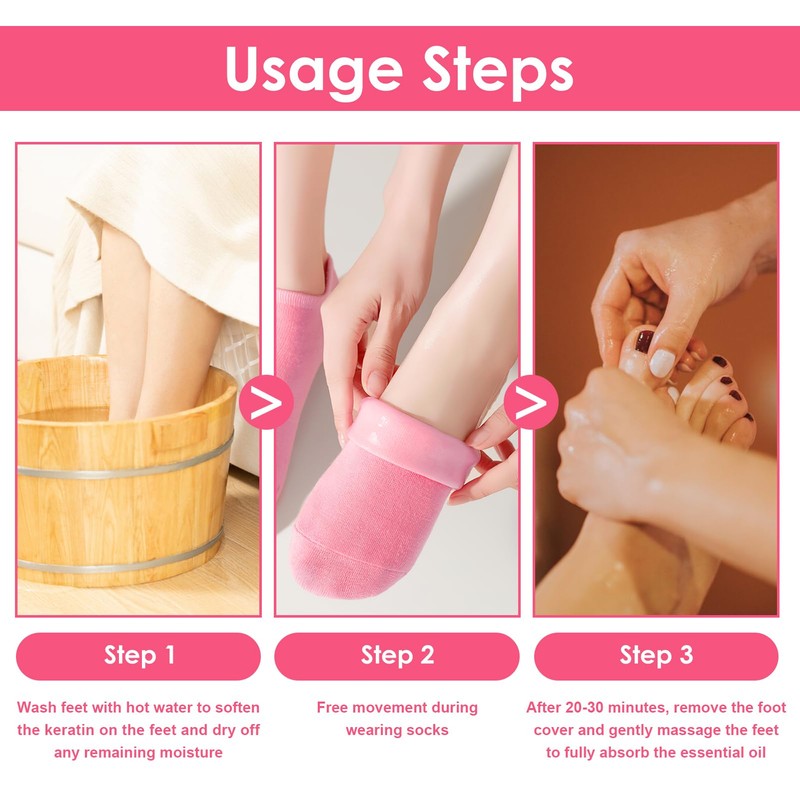 Usage Steps

>

>

Step 1

Wash feet with hot water to soften the keratin on the feet and dry off any remaining moisture

Step 2

Free movement during wearing socks

Step 3

After 20-30 minutes, remove the foot cover and gently massage the feet to fully absorb the essential oil