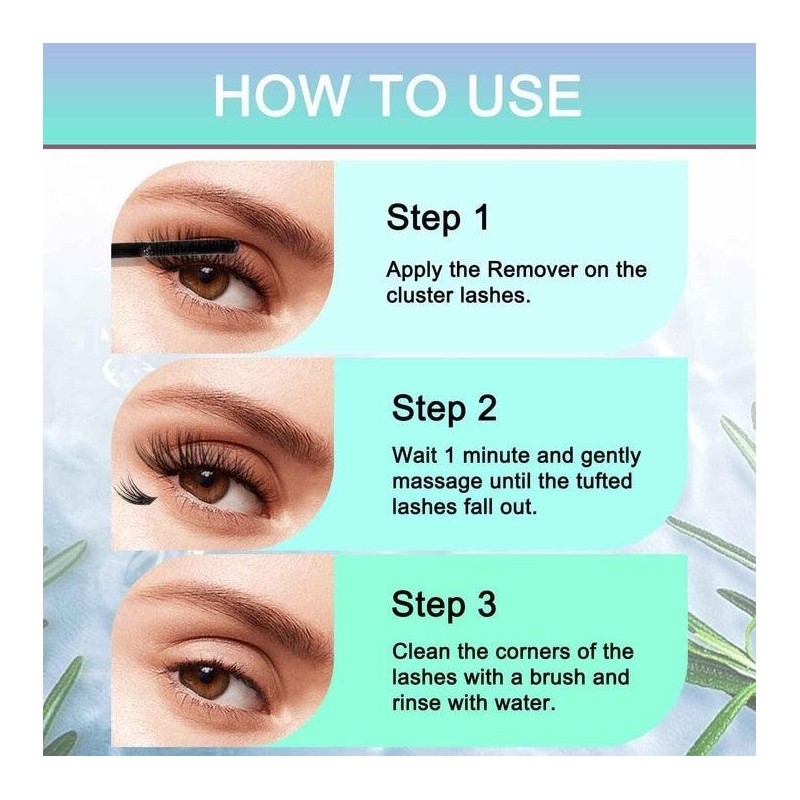 HOW TO USE

Step 1

Apply the Remover on the cluster lashes.

Step 2

Wait 1 minute and gently massage until the tufted lashes fall out.

Step 3

Clean the corners of the lashes with a brush and rinse with water.