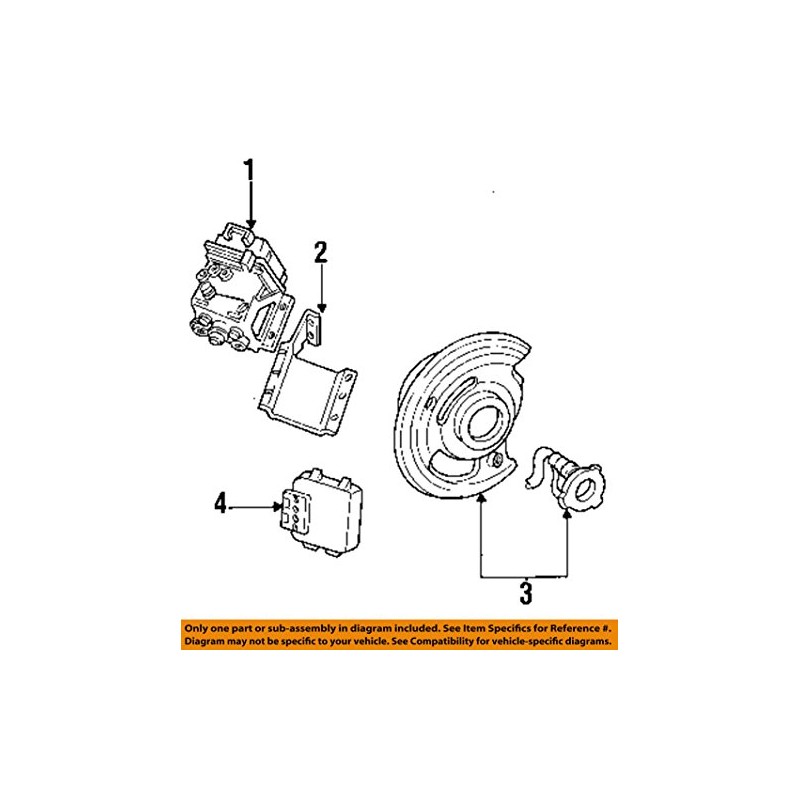 1
2
4
3

Only one part or sub-assembly in diagram included. See Item Specifics for Reference #.
Diagram may not be specific to your vehicle. See Compatibility for vehicle-specific diagrams.