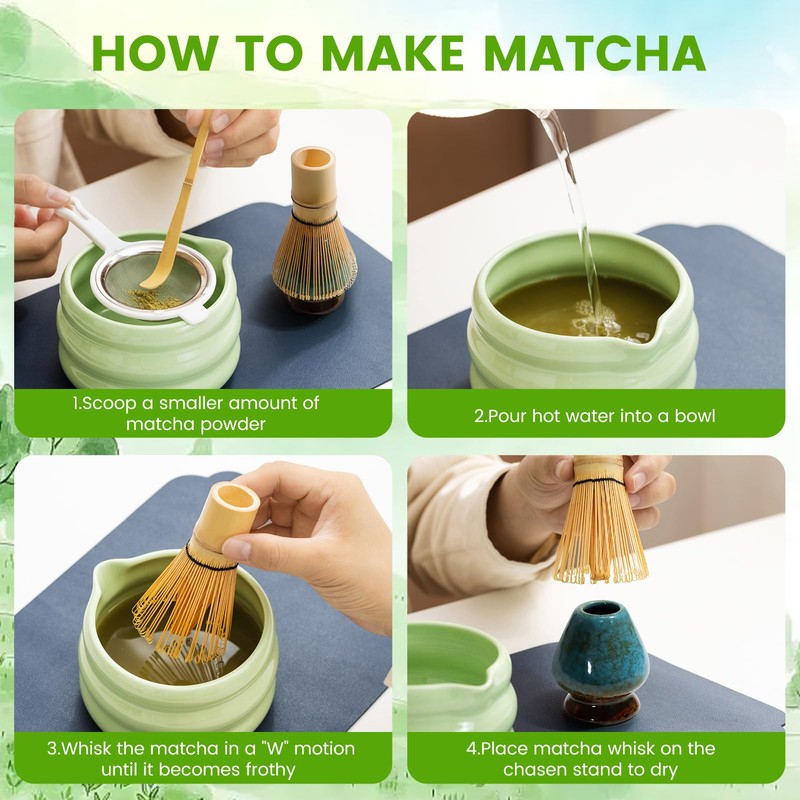 HOW TO MAKE MATCHA

1.Scoop a smaller amount of matcha powder

2.Pour hot water into a bowl

3.Whisk the matcha in a "W" motion until it becomes frothy

4.Place matcha whisk on the chasen stand to dry