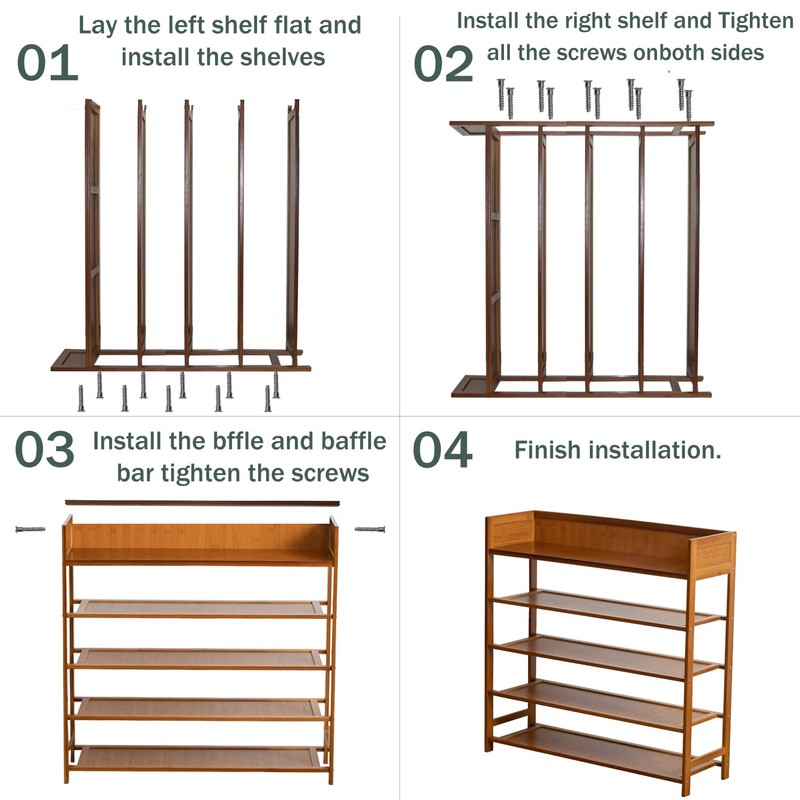 01 Lay the left shelf flat and install the shelves

02 Install the right shelf and Tighten all the screws onboth sides

03 Install the bffle and baffle bar tighten the screws

04 Finish installation.