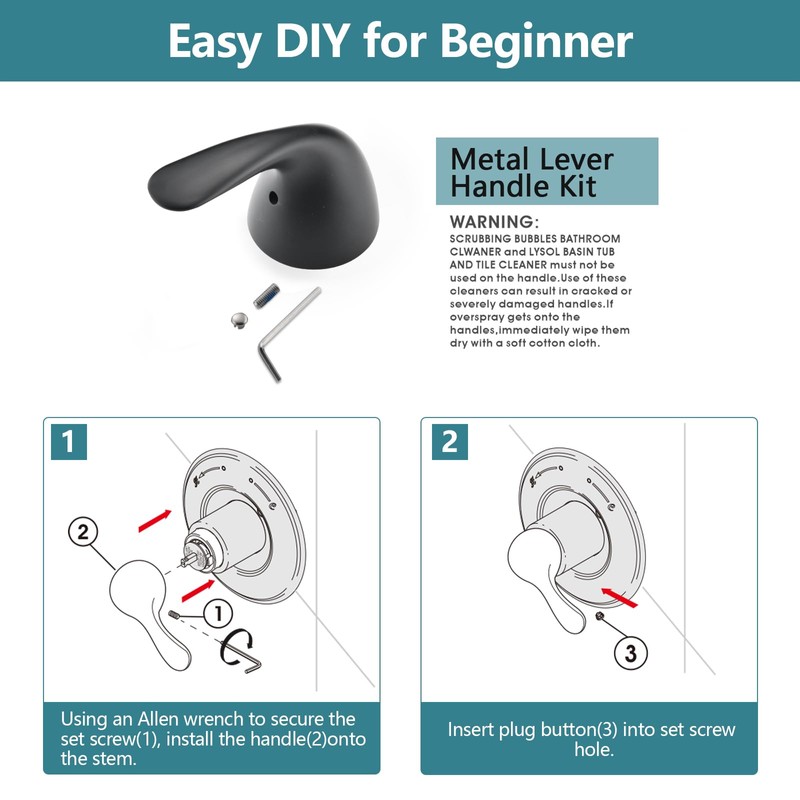 Easy DIY for Beginner

Metal Lever Handle Kit

WARNING:
SCRUBBING BUBBLES BATHROOM CLWANER and LYSOL BASIN TUB AND TILE CLEANER must not be used on the handle.Use of these cleaners can result in cracked or severely damaged handles.If overspray gets onto the handles,immediately wipe them dry with a soft cotton cloth.

1

2

1

Using an Allen wrench to secure the set screw(1), install the handle(2)onto the stem.

2

3

Insert plug button(3) into set screw hole.