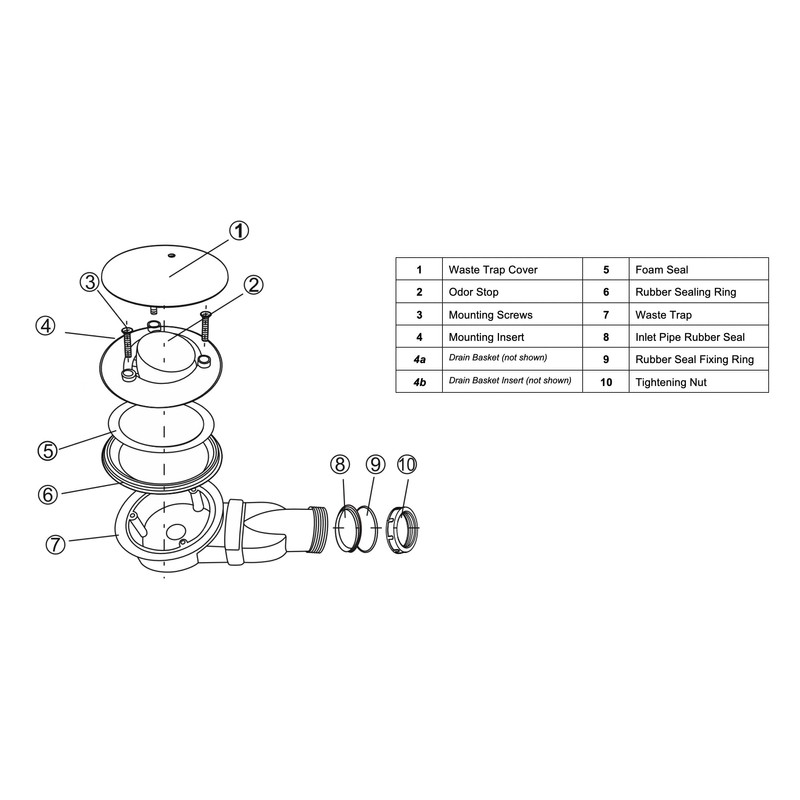 1
3
2
4
5
6
7
8
9
10

| 1 | Waste Trap Cover | 5 | Foam Seal |
|---|---|---|---|
| 2 | Odor Stop | 6 | Rubber Sealing Ring |
| 3 | Mounting Screws | 7 | Waste Trap |
| 4 | Mounting Insert | 8 | Inlet Pipe Rubber Seal |
| 4a | Drain Basket (not shown) | 9 | Rubber Seal Fixing Ring |
| 4b | Drain Basket Insert (not shown) | 10 | Tightening Nut |