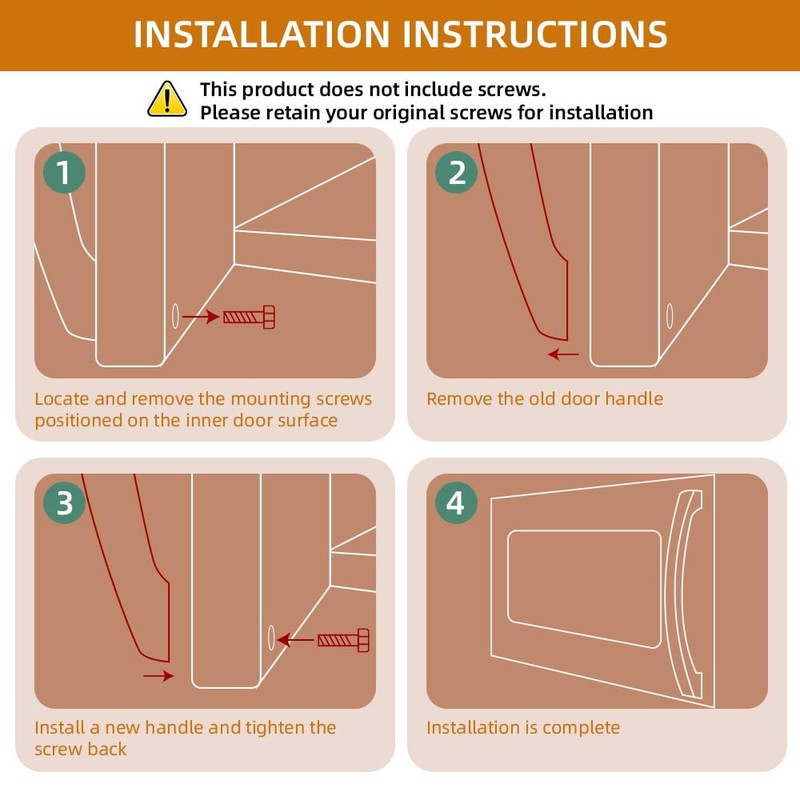 INSTALLATION INSTRUCTIONS

This product does not include screws.
Please retain your original screws for installation

1

Locate and remove the mounting screws positioned on the inner door surface

2

Remove the old door handle

3

Install a new handle and tighten the screw back

4

Installation is complete