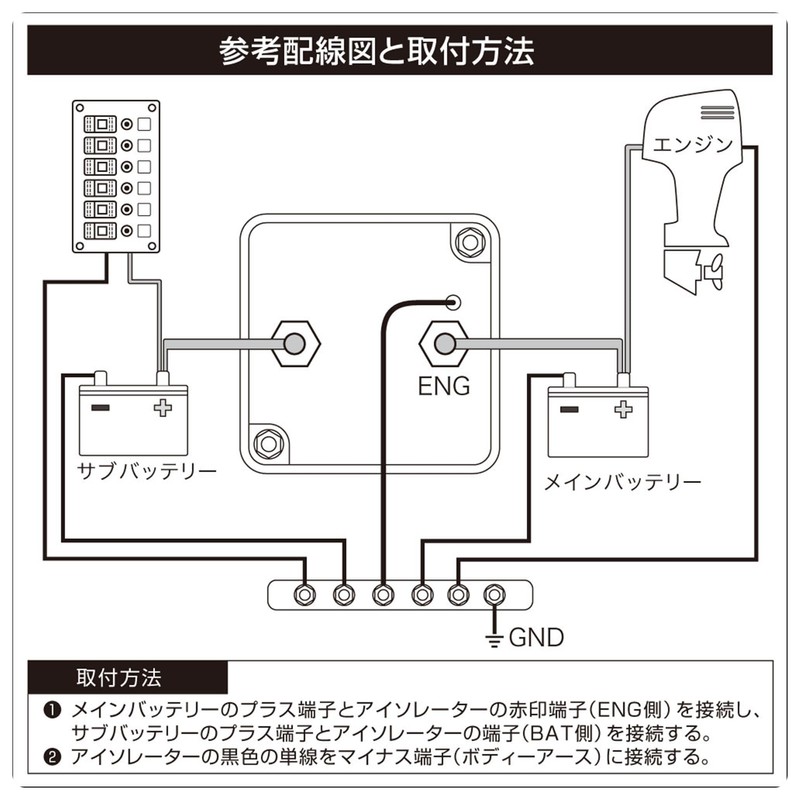 参考配線図と取付方法

エンジン

ENG

サブバッテリー

メインバッテリー

GND

取付方法

❶ メインバッテリーのプラス端子とアイソレーターの赤印端子(ENG側)を接続し、サブバッテリーのプラス端子とアイソレーターの端子(BAT側)を接続する。
❷ アイソレーターの黒色の単線をマイナス端子(ボディーアース)に接続する。