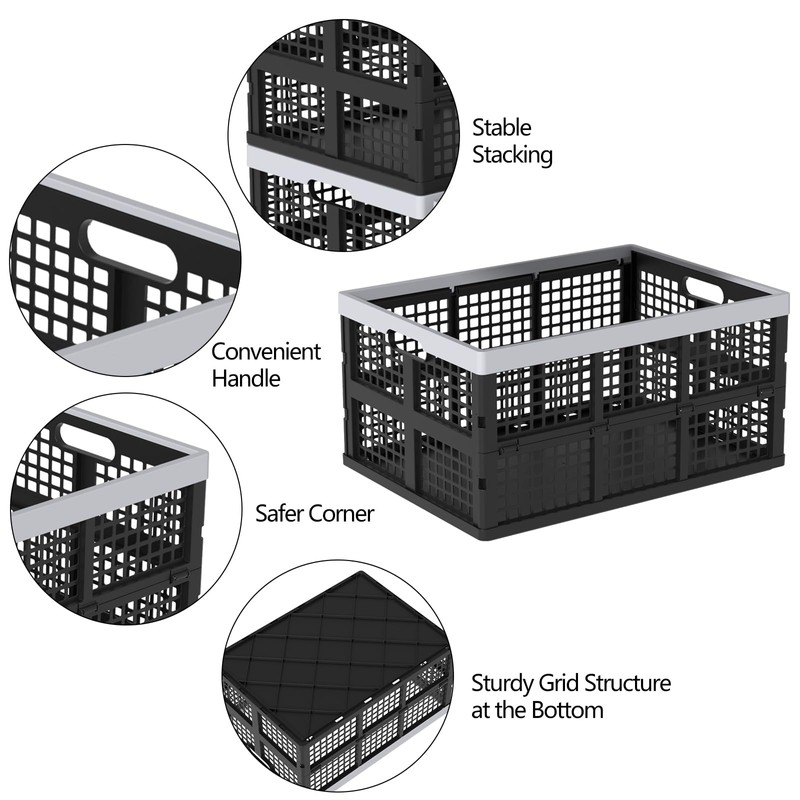 Stable Stacking

Convenient Handle

Safer Corner

Sturdy Grid Structure at the Bottom