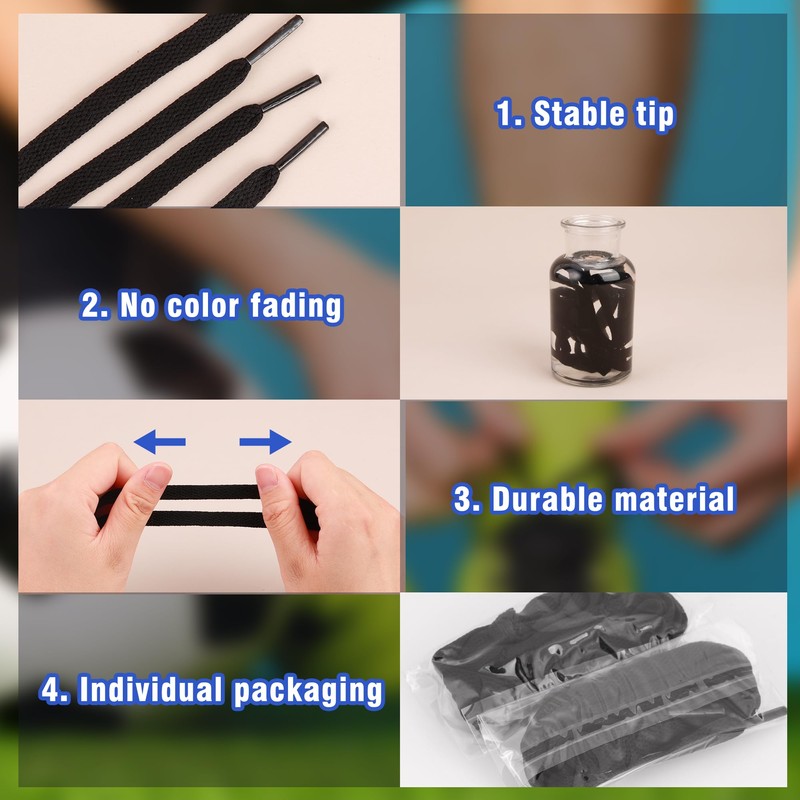 1. Stable tip

2. No color fading

3. Durable material

4. Individual packaging