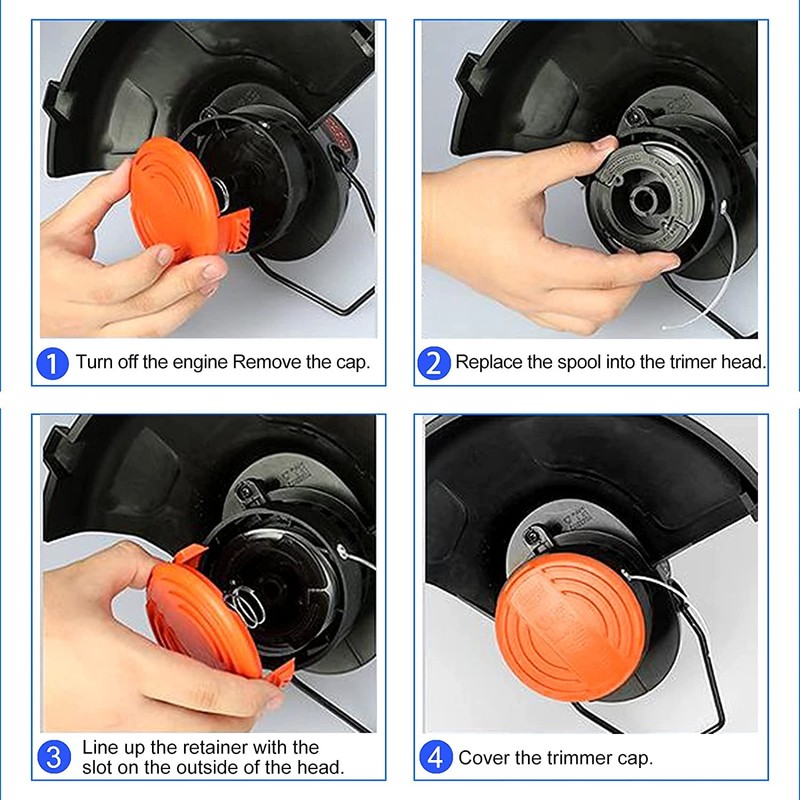 1 Turn off the engine Remove the cap.

2 Replace the spool into the trimer head.

3 Line up the retainer with the slot on the outside of the head.

4 Cover the trimmer cap.