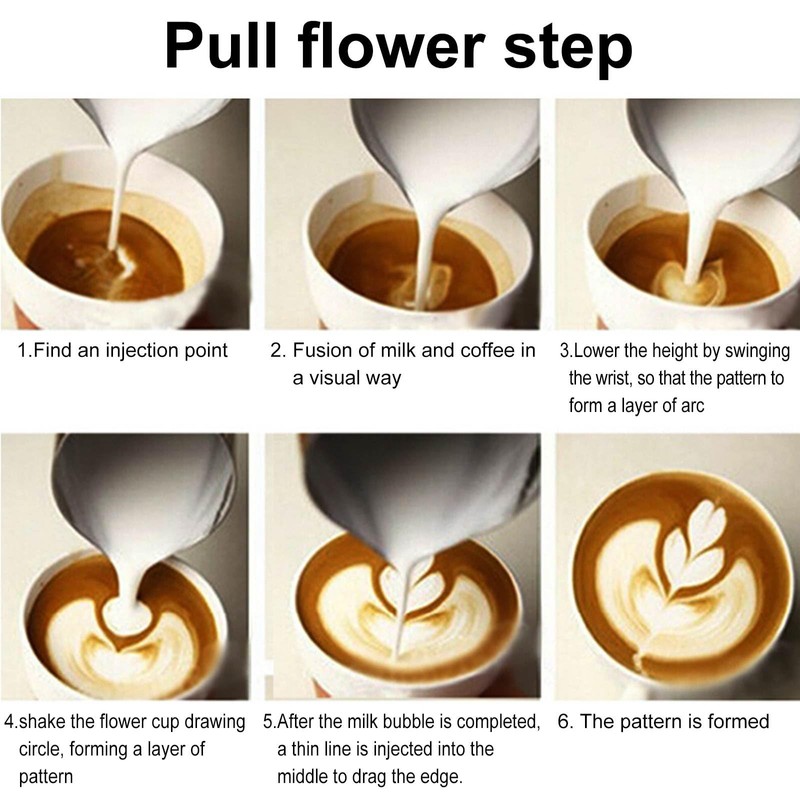 Pull flower step

1.Find an injection point

2. Fusion of milk and coffee in a visual way

3.Lower the height by swinging the wrist, so that the pattern to form a layer of arc

4.shake the flower cup drawing circle, forming a layer of pattern

5.After the milk bubble is completed, a thin line is injected into the middle to drag the edge.

6. The pattern is formed