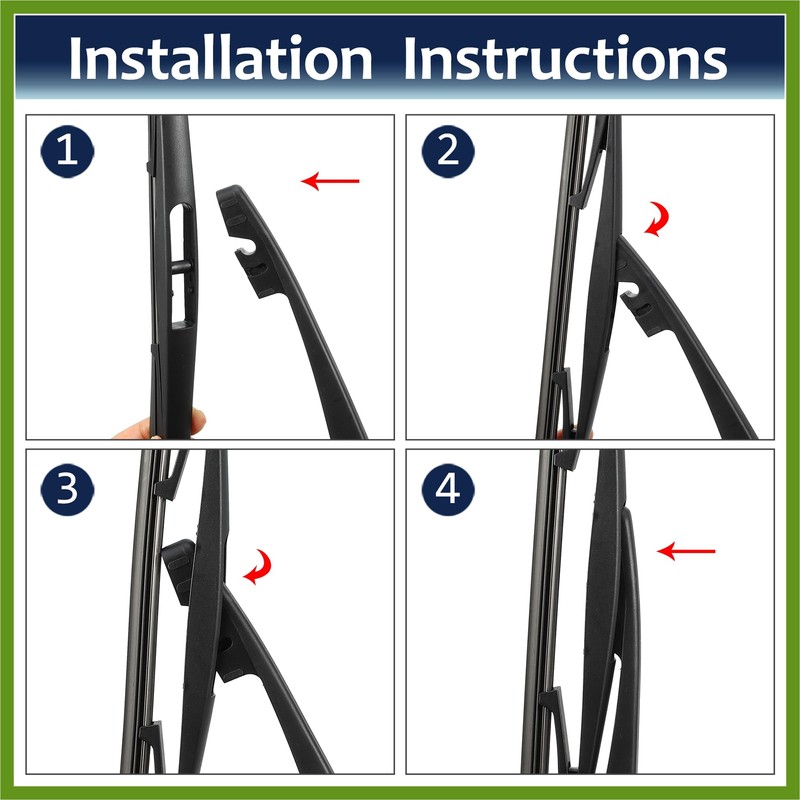 Installation Instructions

1

2

3

4