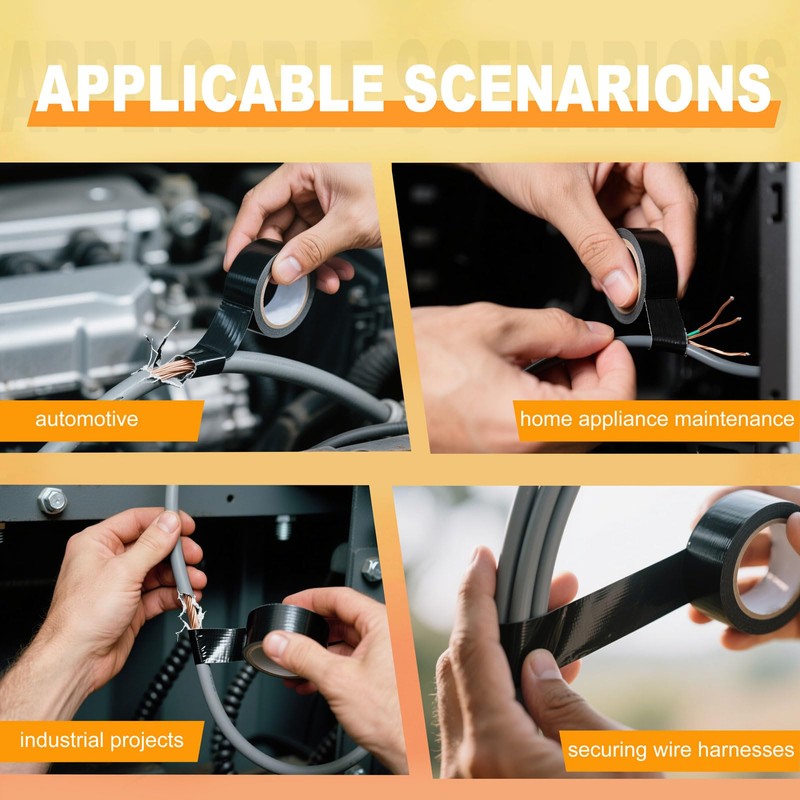 APPLICABLE SCENARIONS

automotive

home appliance maintenance

industrial projects

securing wire harnesses