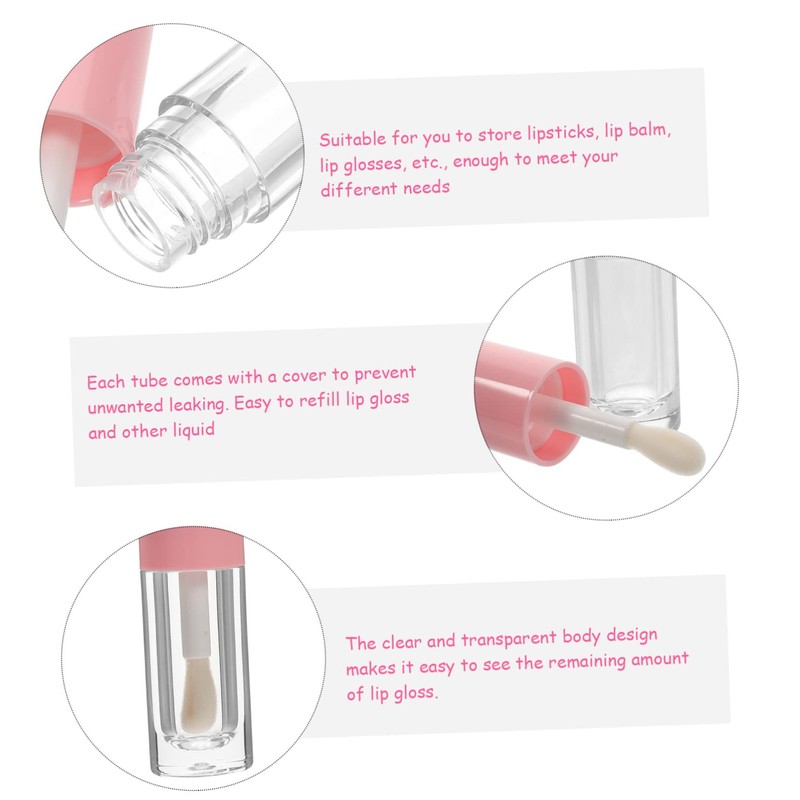 Suitable for you to store lipsticks, lip balm, lip glosses, etc., enough to meet your different needs

Each tube comes with a cover to prevent unwanted leaking. Easy to refill lip gloss and other liquid

The clear and transparent body design makes it easy to see the remaining amount of lip gloss.