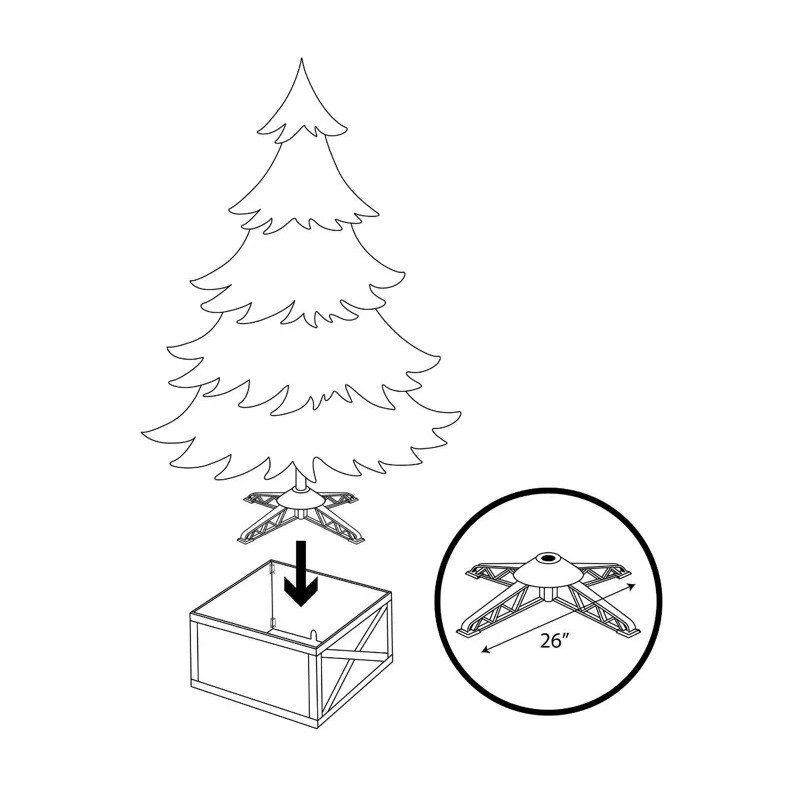 26″