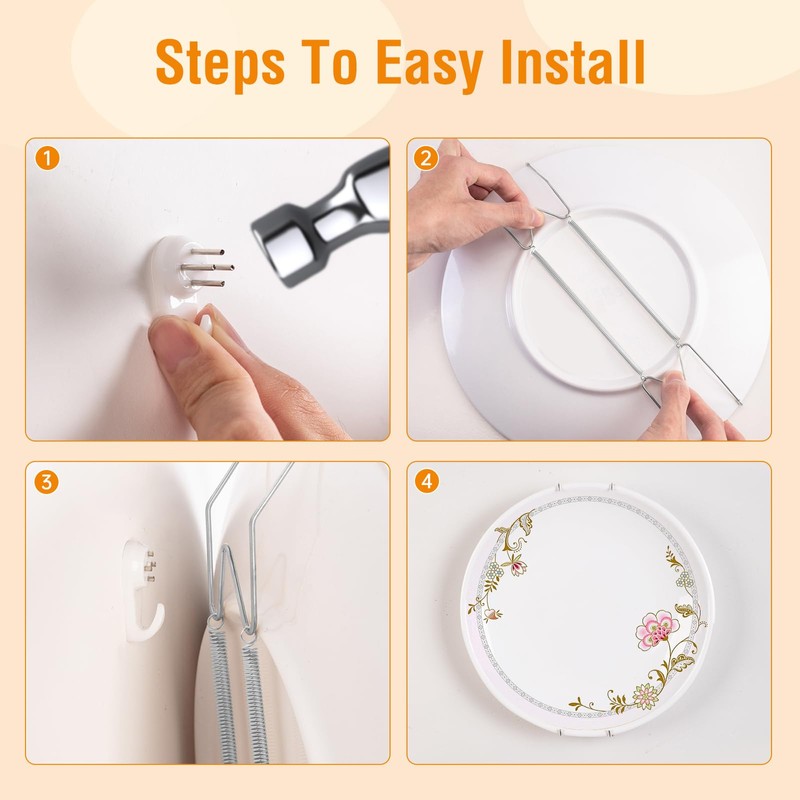 Steps To Easy Install

1

2

3

4