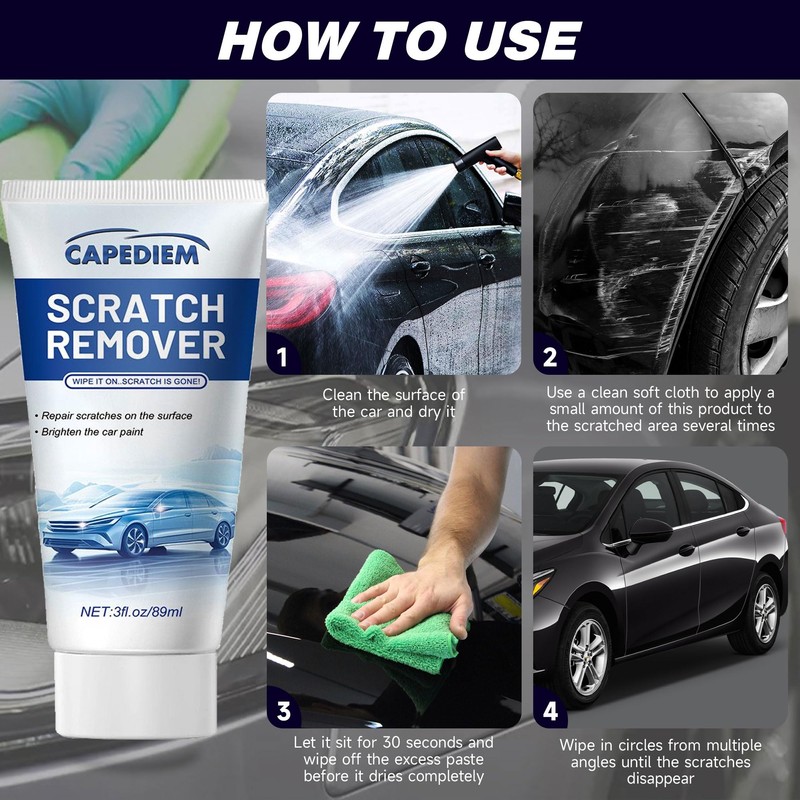 HOW TO USE

CAPEDIEM

SCRATCH REMOVER

WIPE IT ON..SCRATCH IS GONE!

• Repair scratches on the surface
• Brighten the car paint

NET:3fl.oz/89ml

1

Clean the surface of the car and dry it

2

Use a clean soft cloth to apply a small amount of this product to the scratched area several times

3

Let it sit for 30 seconds and wipe off the excess paste before it dries completely

4

Wipe in circles from multiple angles until the scratches disappear