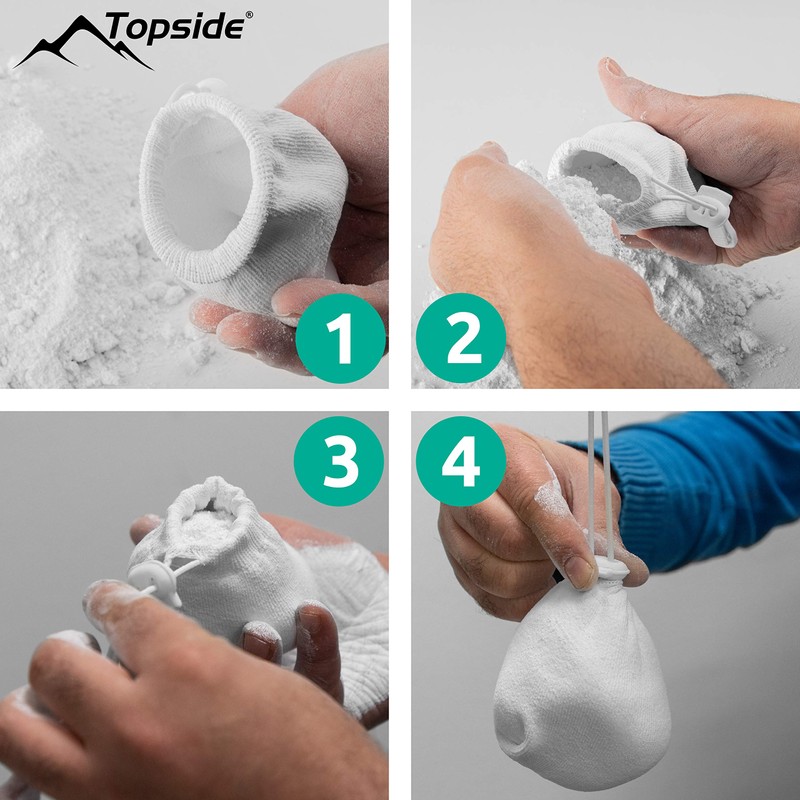 Topside®

1

2

3

4