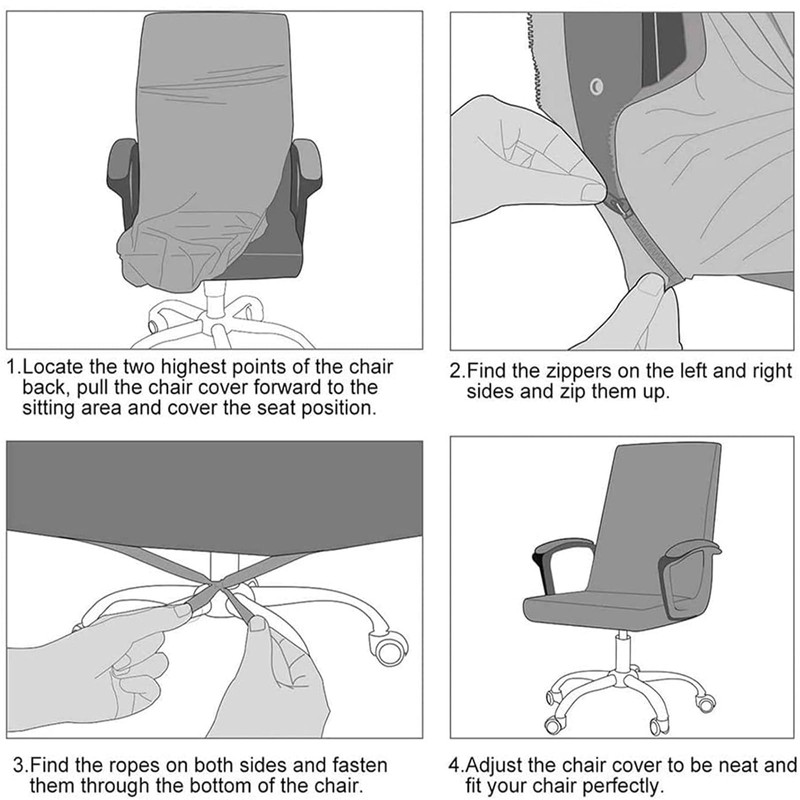 1.Locate the two highest points of the chair back, pull the chair cover forward to the sitting area and cover the seat position.

2.Find the zippers on the left and right sides and zip them up.

3.Find the ropes on both sides and fasten them through the bottom of the chair.

4.Adjust the chair cover to be neat and fit your chair perfectly.