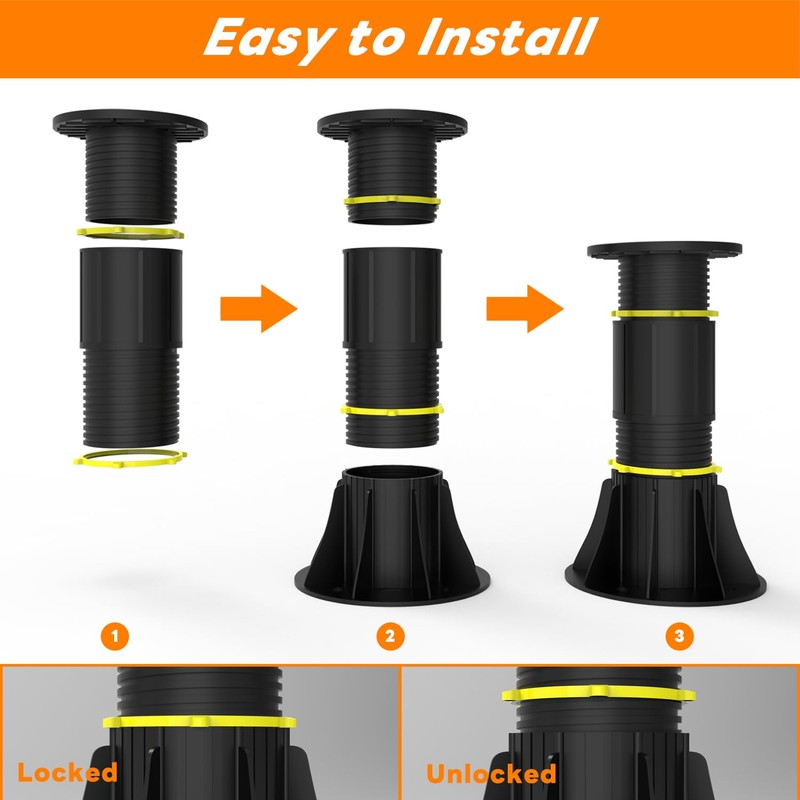 Easy to Install

1

2

3

Locked

Unlocked