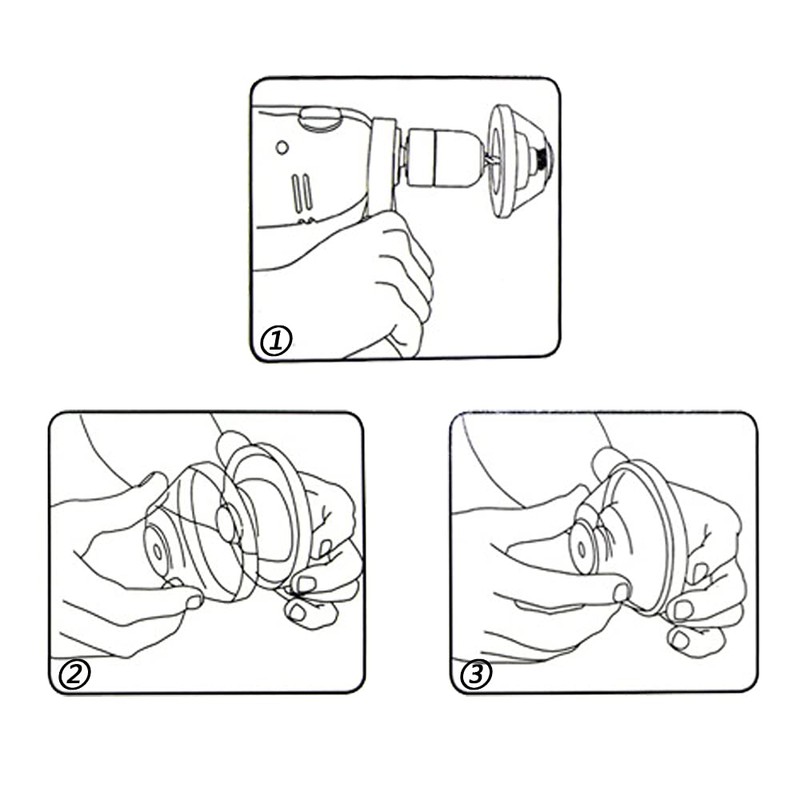 ①

②

③