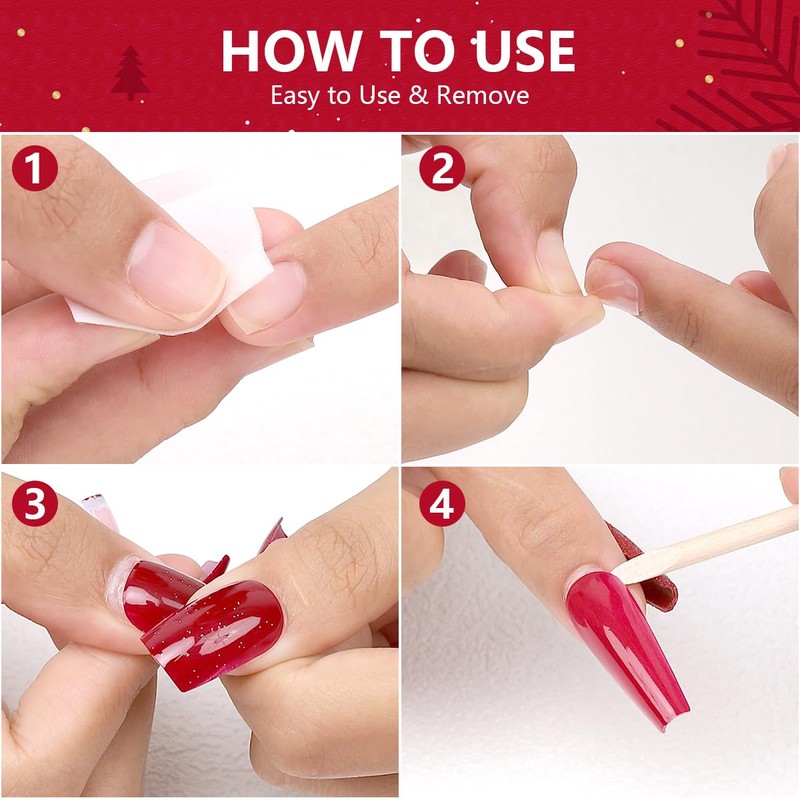 HOW TO USE
Easy to Use & Remove

1

2

3

4