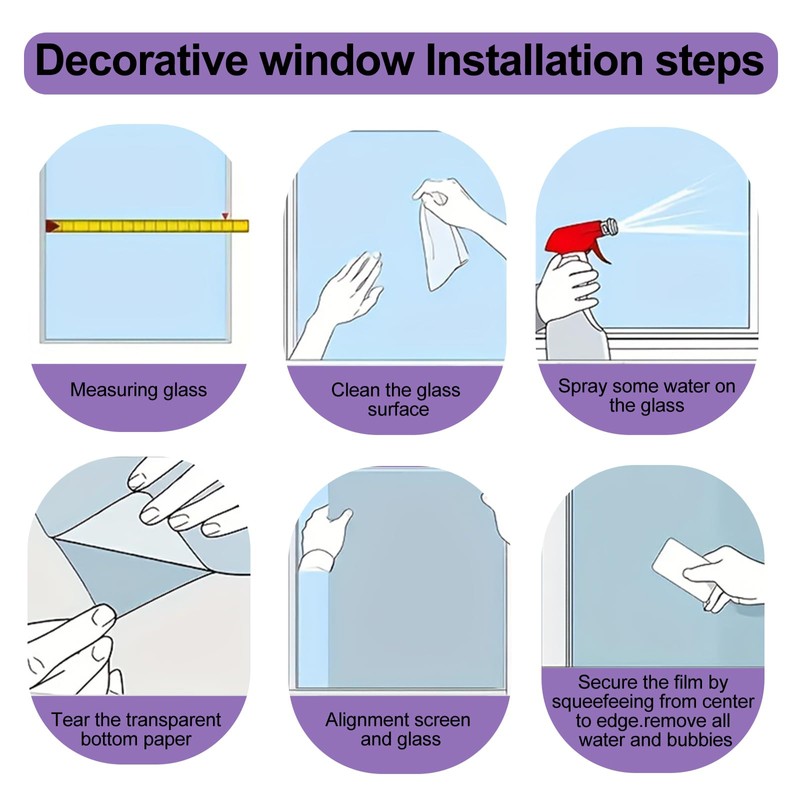 Decorative window Installation steps

Measuring glass

Clean the glass surface

Spray some water on the glass

Tear the transparent bottom paper

Alignment screen and glass

Secure the film by squeefeeing from center to edge.remove all water and bubbies