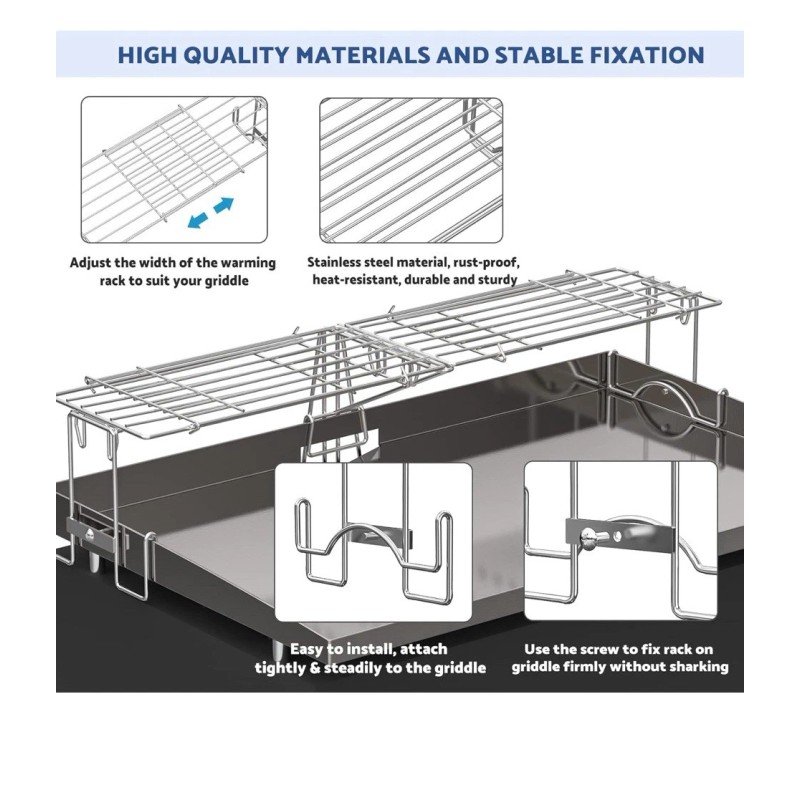 HIGH QUALITY MATERIALS AND STABLE FIXATION

Adjust the width of the warming rack to suit your griddle

Stainless steel material, rust-proof, heat-resistant, durable and sturdy

Easy to install, attach tightly & steadily to the griddle

Use the screw to fix rack on griddle firmly without sharking