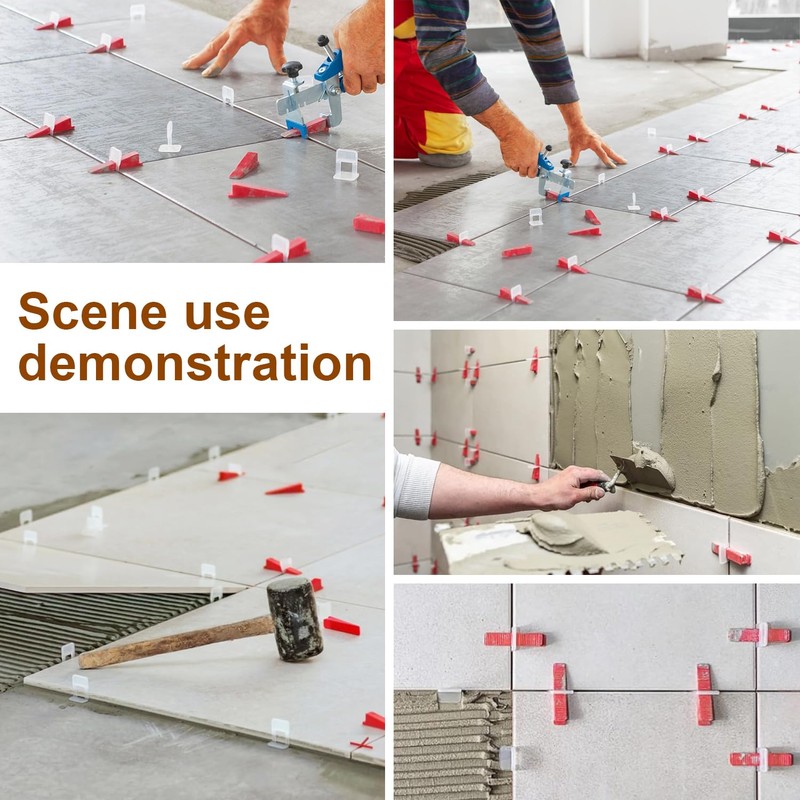 Scene use demonstration