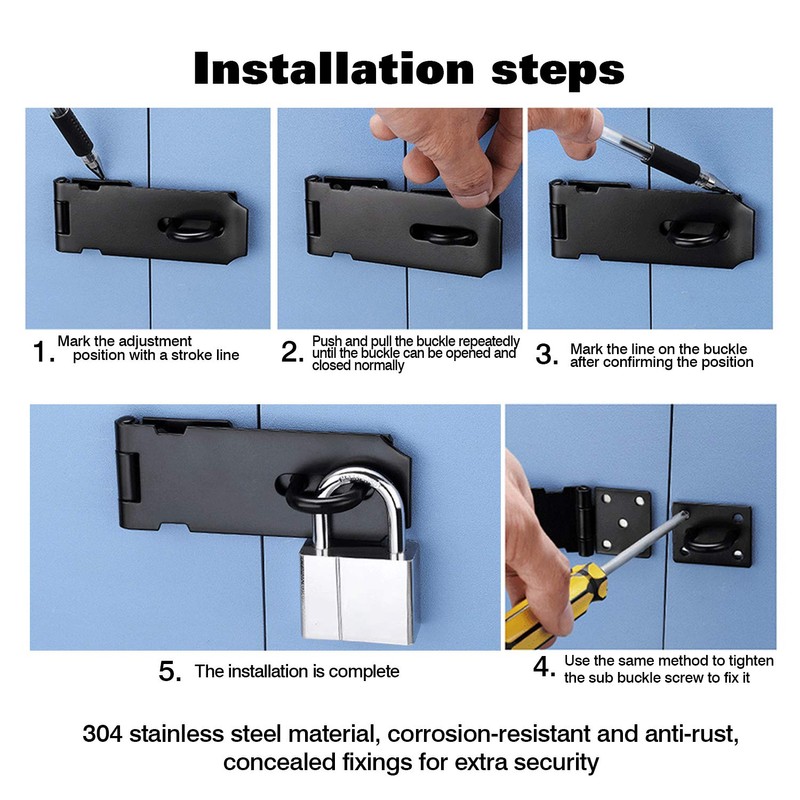 Installation steps

1. Mark the adjustment position with a stroke line

2. Push and pull the buckle repeatedly until the buckle can be opened and closed normally

3. Mark the line on the buckle after confirming the position

5. The installation is complete

4. Use the same method to tighten the sub buckle screw to fix it

304 stainless steel material, corrosion-resistant and anti-rust, concealed fixings for extra security