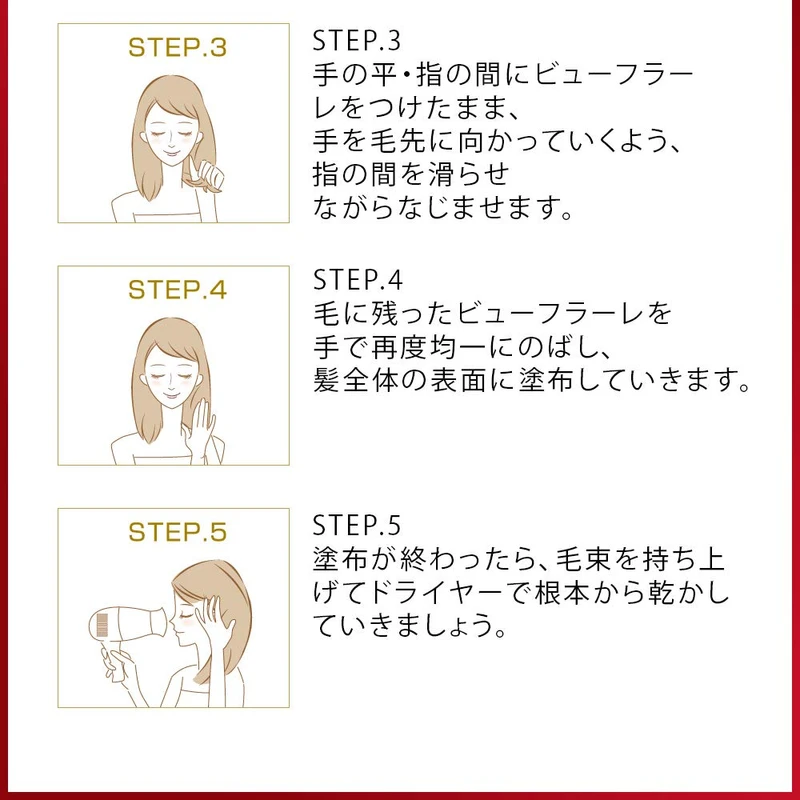 STEP.3

STEP.3
手の平・指の間にビューフラーレをつけたまま、
手を毛先に向かっていくよう、
指の間を滑らせ
ながらなじませます。

STEP.4

STEP.4
毛に残ったビューフラーレを
手で再度均一にのばし、
髪全体の表面に塗布していきます。

STEP.5

STEP.5
塗布が終わったら、毛束を持ち上げてドライヤーで根本から乾かしていきましょう。