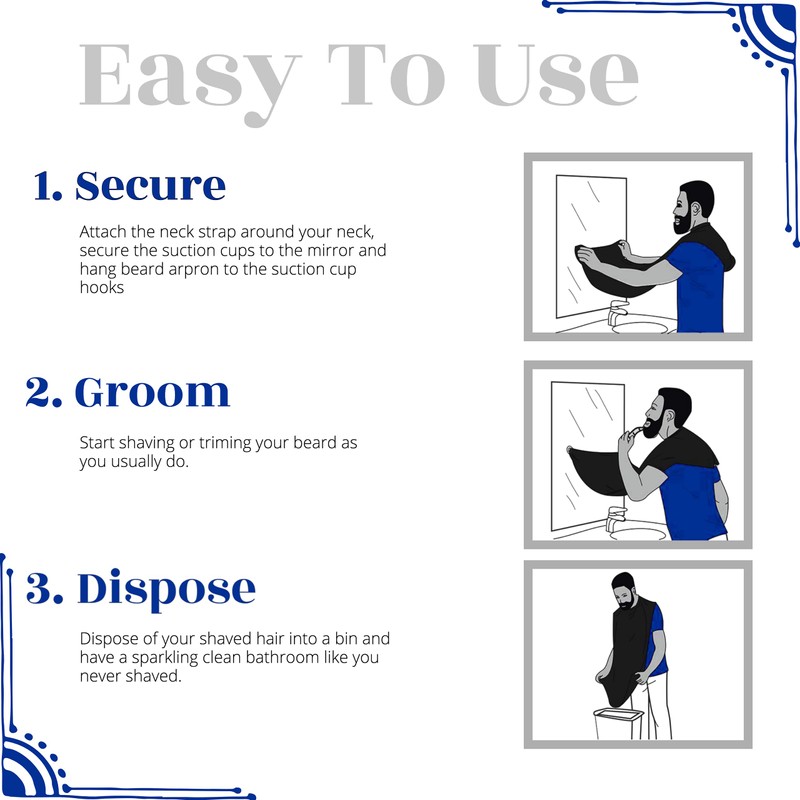 Easy To Use

1. Secure

Attach the neck strap around your neck, secure the suction cups to the mirror and hang beard arpron to the suction cup hooks

2. Groom

Start shaving or triming your beard as you usually do.

3. Dispose

Dispose of your shaved hair into a bin and have a sparkling clean bathroom like you never shaved.