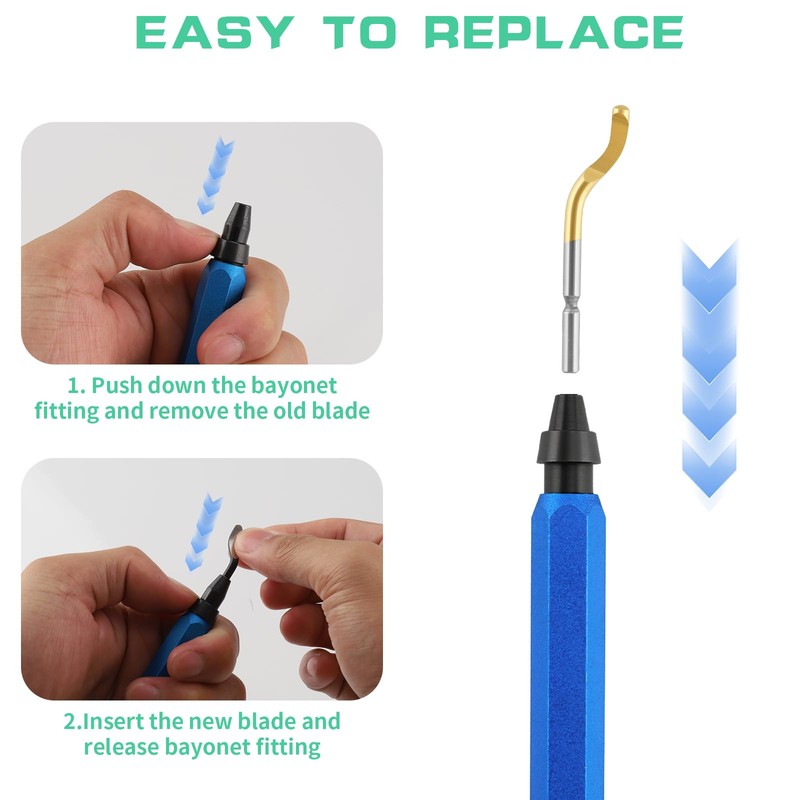 EASY TO REPLACE

1. Push down the bayonet fitting and remove the old blade

2.Insert the new blade and release bayonet fitting