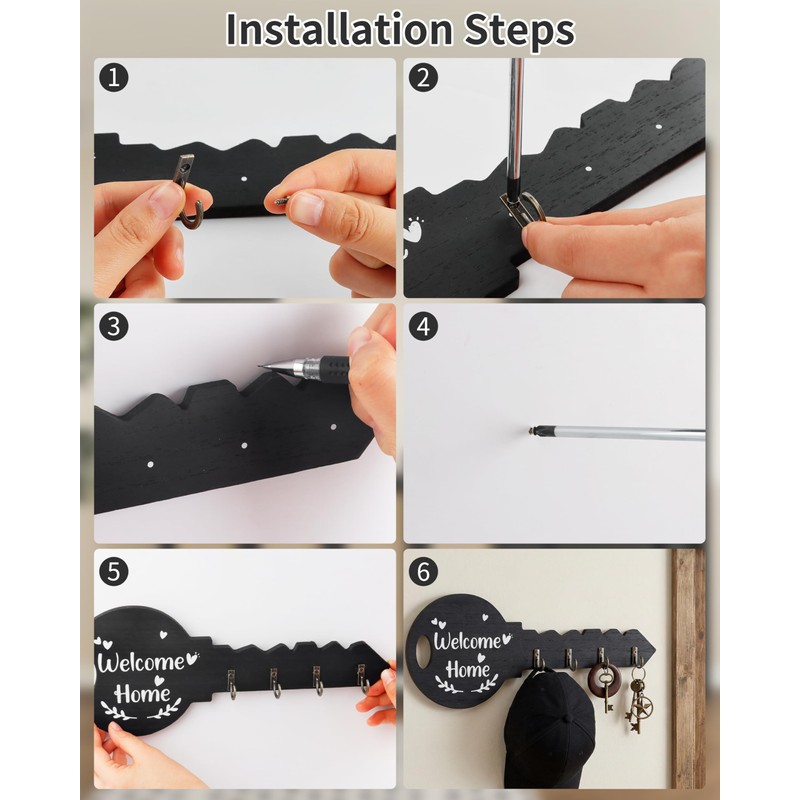 Installation Steps

1

2

3

4

5

Welcome Home

6

Welcome Home