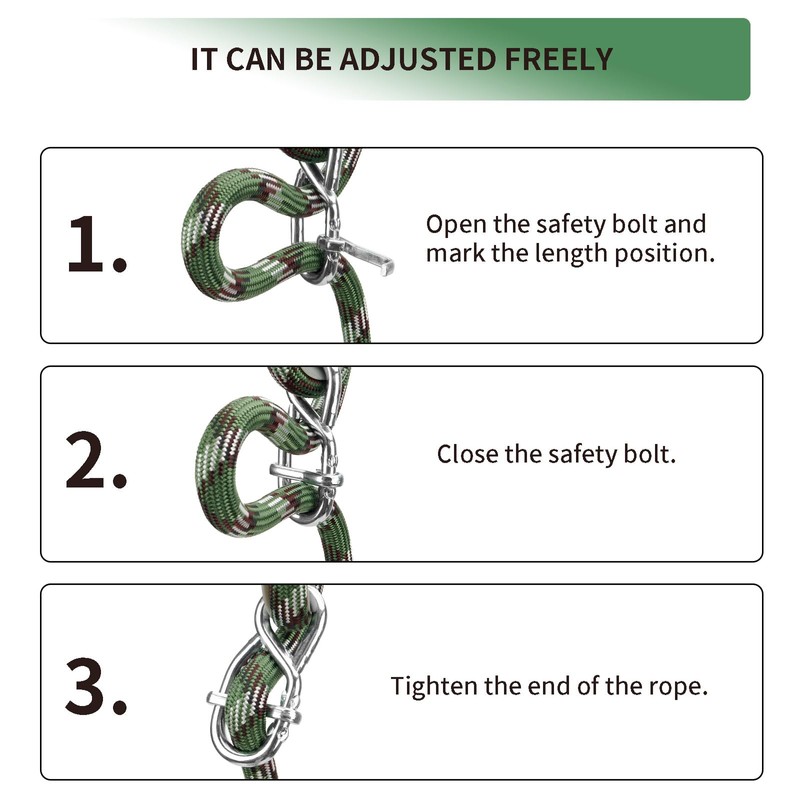 IT CAN BE ADJUSTED FREELY

1.

Open the safety bolt and mark the length position.

2.

Close the safety bolt.

3.

Tighten the end of the rope.