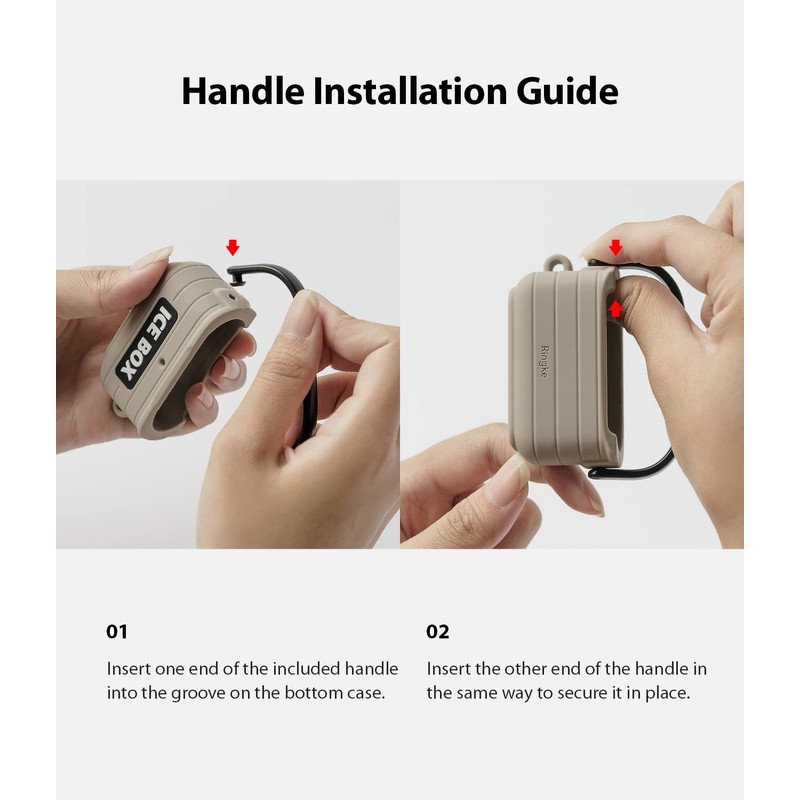 Handle Installation Guide

ICE BOX

Ringke

01

Insert one end of the included handle into the groove on the bottom case.

02

Insert the other end of the handle in the same way to secure it in place.