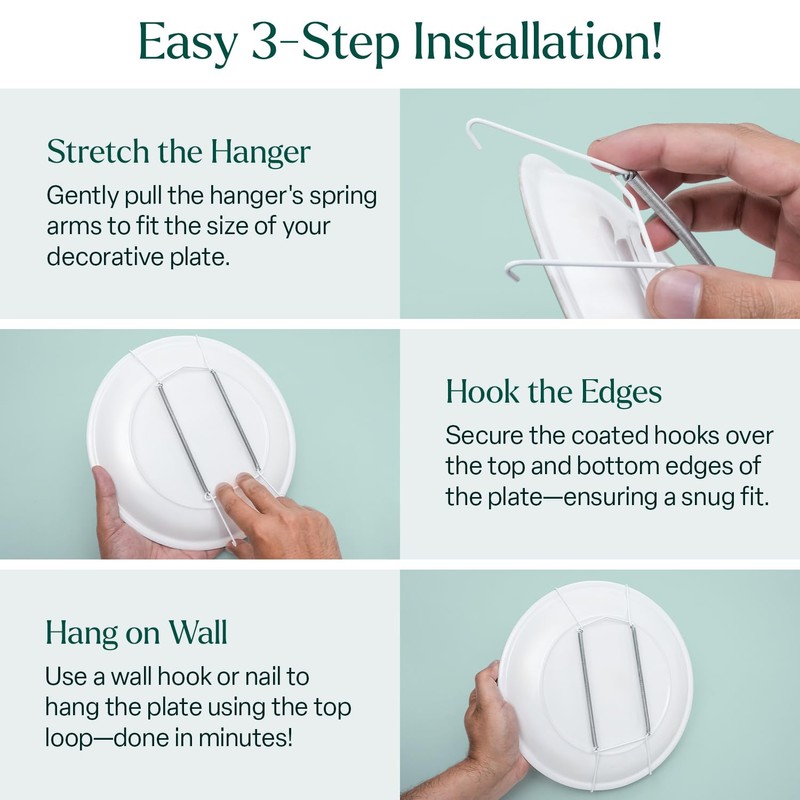 Easy 3-Step Installation!

Stretch the Hanger

Gently pull the hanger's spring arms to fit the size of your decorative plate.

Hook the Edges

Secure the coated hooks over the top and bottom edges of the plate—ensuring a snug fit.

Hang on Wall

Use a wall hook or nail to hang the plate using the top loop—done in minutes!