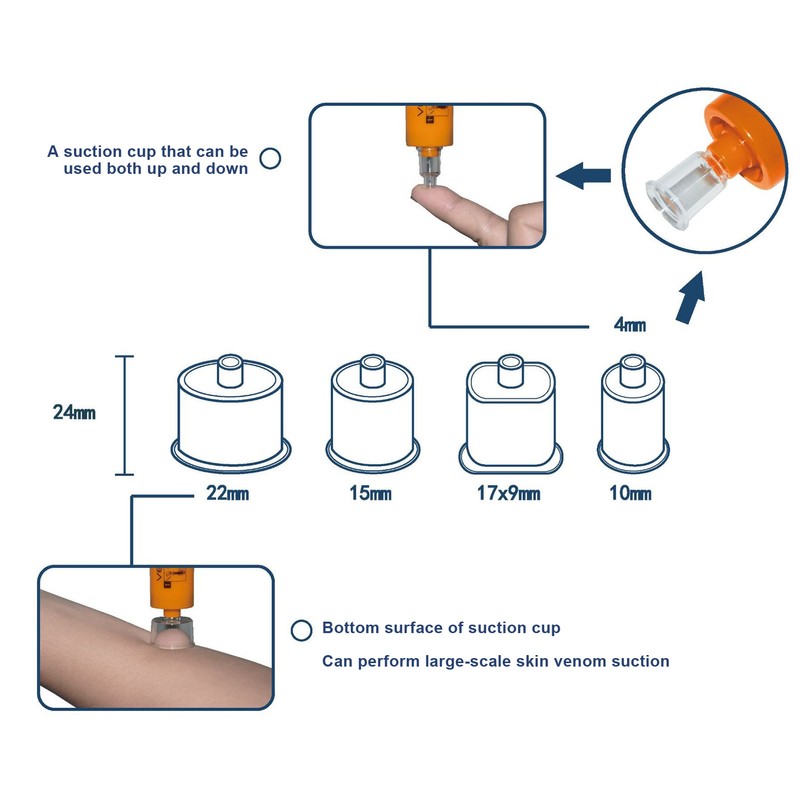 A suction cup that can be used both up and down

4mm

24mm

22mm

15mm

17x9mm

10mm

Bottom surface of suction cup

Can perform large-scale skin venom suction